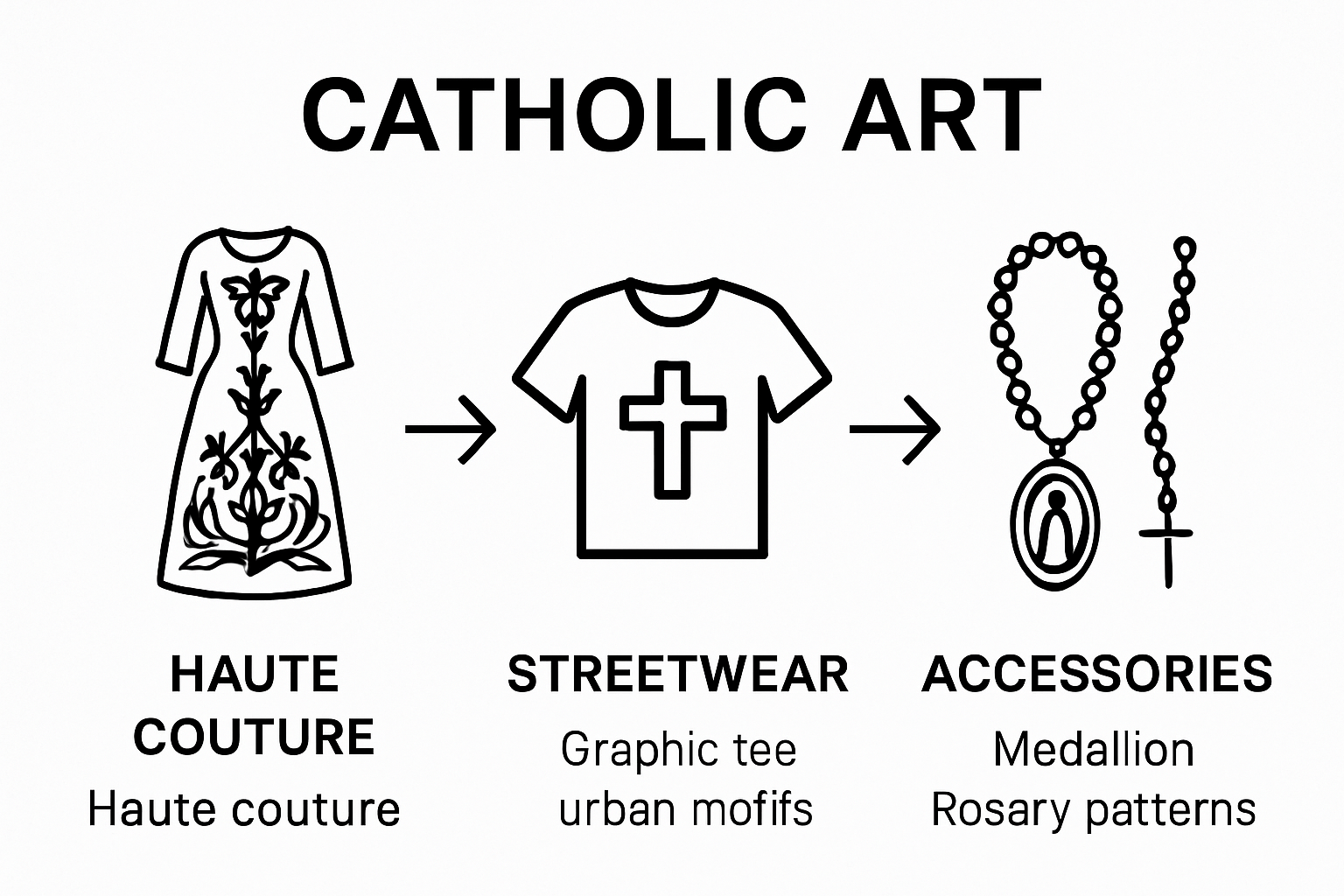 CATHOLIC ART

HAUTE COUTURE
Haute couture

STREETWEAR
Graphic tee urban mofifs

ACCESSORIES
Medallion
Rosary patterns