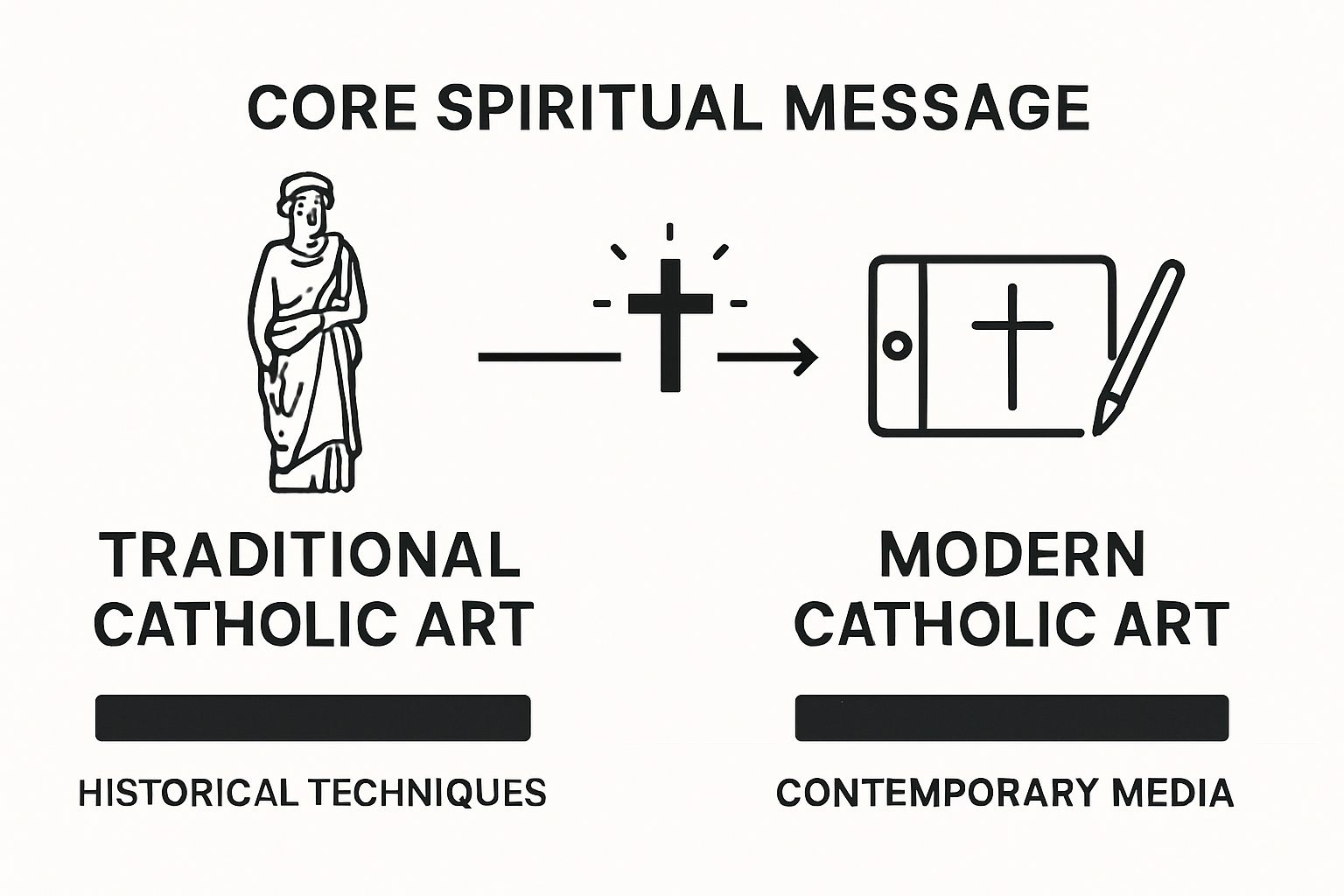 CORE SPIRITUAL MESSAGE

TRADITIONAL CATHOLIC ART

HISTORICAL TECHNIQUES

MODERN CATHOLIC ART

CONTEMPORARY MEDIA