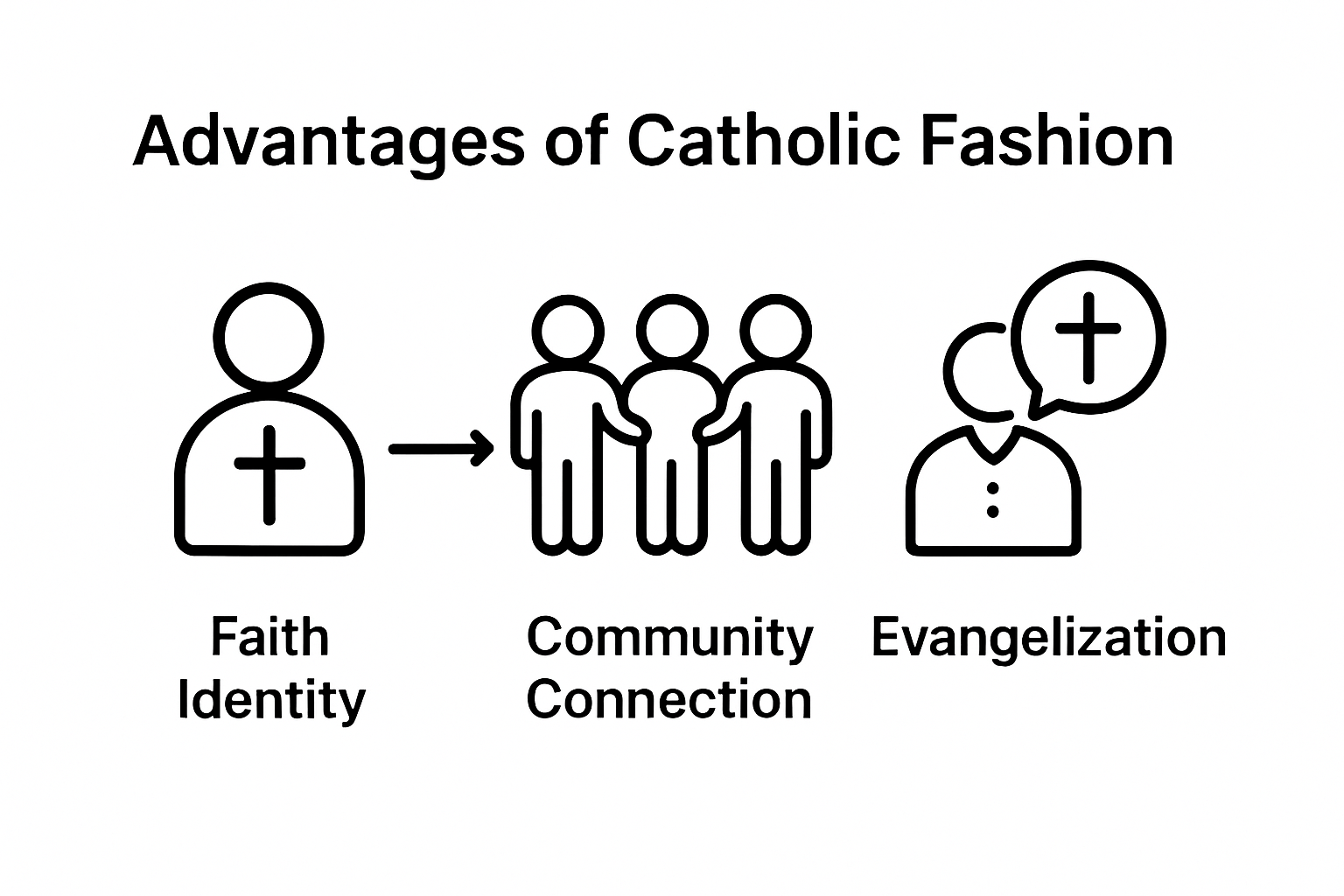 Advantages of Catholic Fashion

Faith Identity

Community Connection

Evangelization