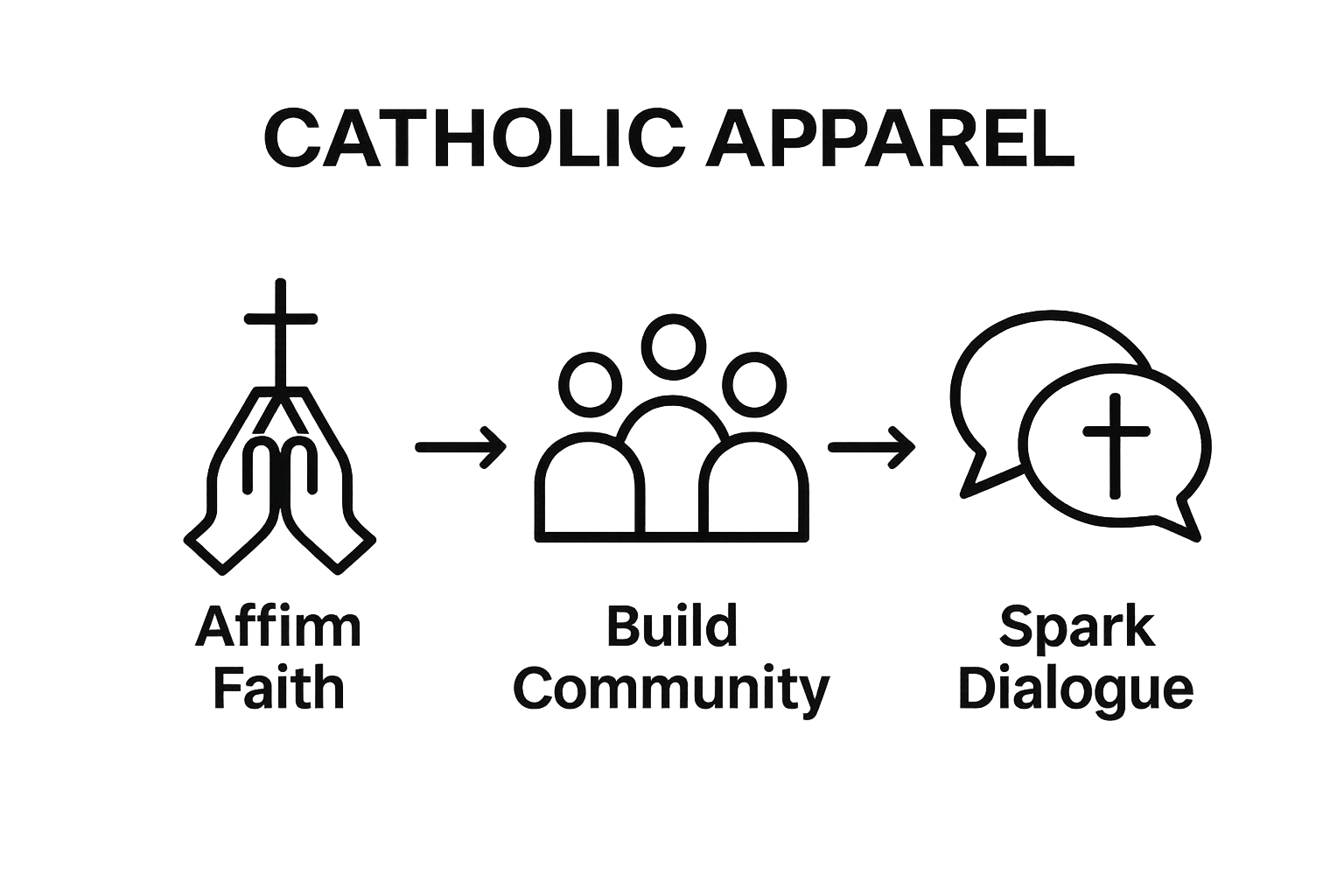 CATHOLIC APPAREL

Affim Faith

Build Community

Spark Dialogue