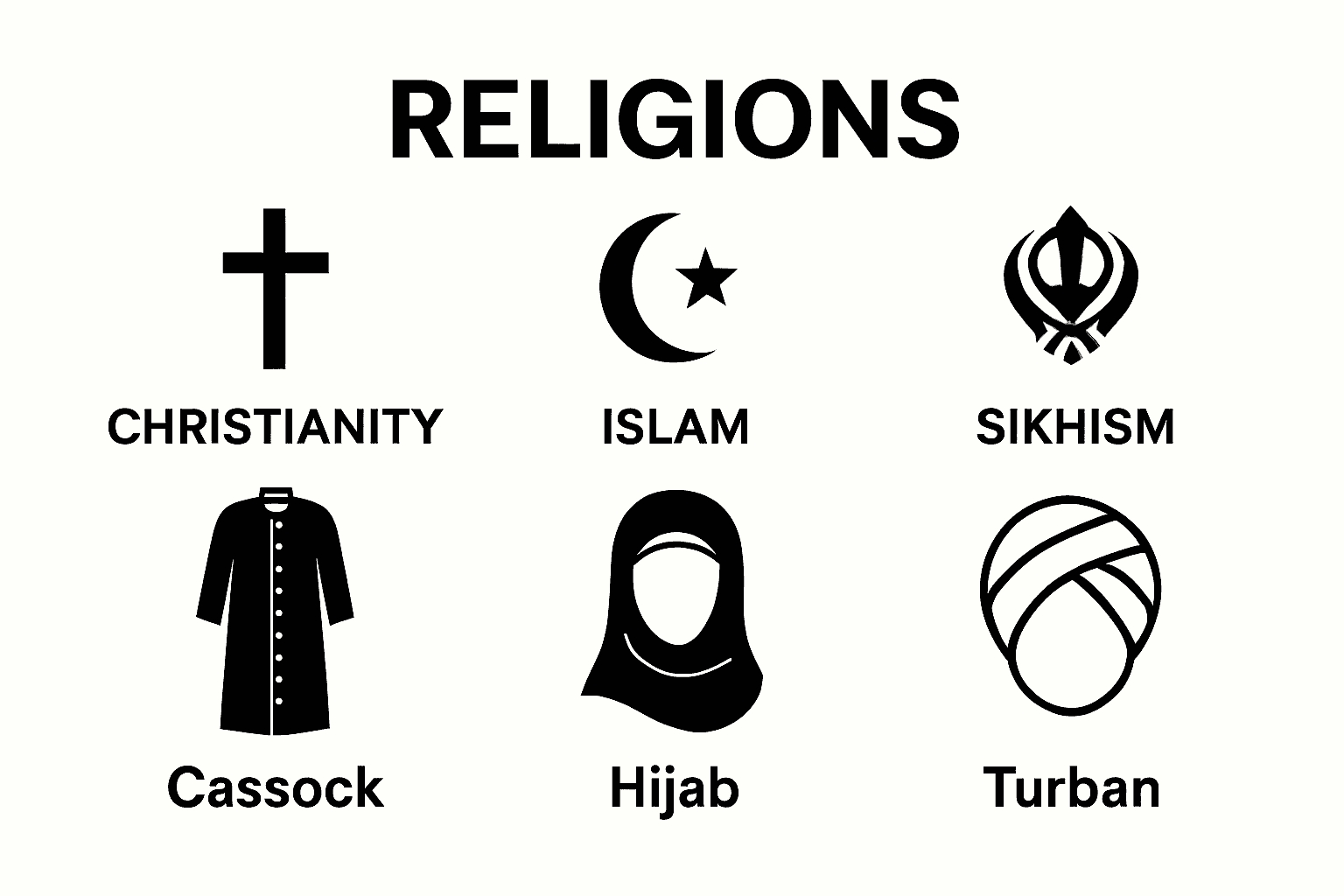 RELIGIONS

CHRISTIANITY

ISLAM

SIKHISM

Cassock

Hijab

Turban