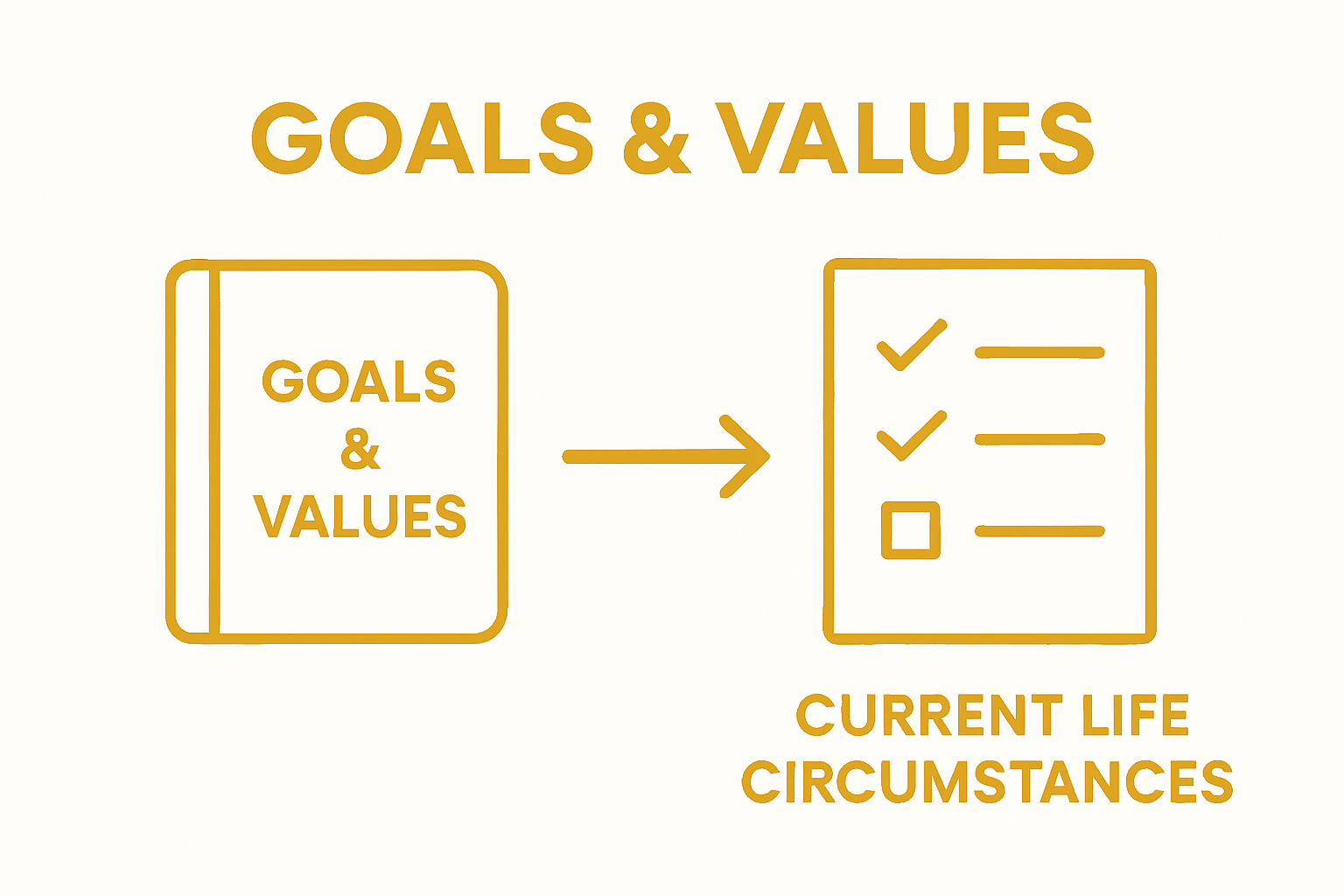 GOALS & VALUES

GOALS
&
VALUES

CURRENT LIFE
CIRCUMSTANCES