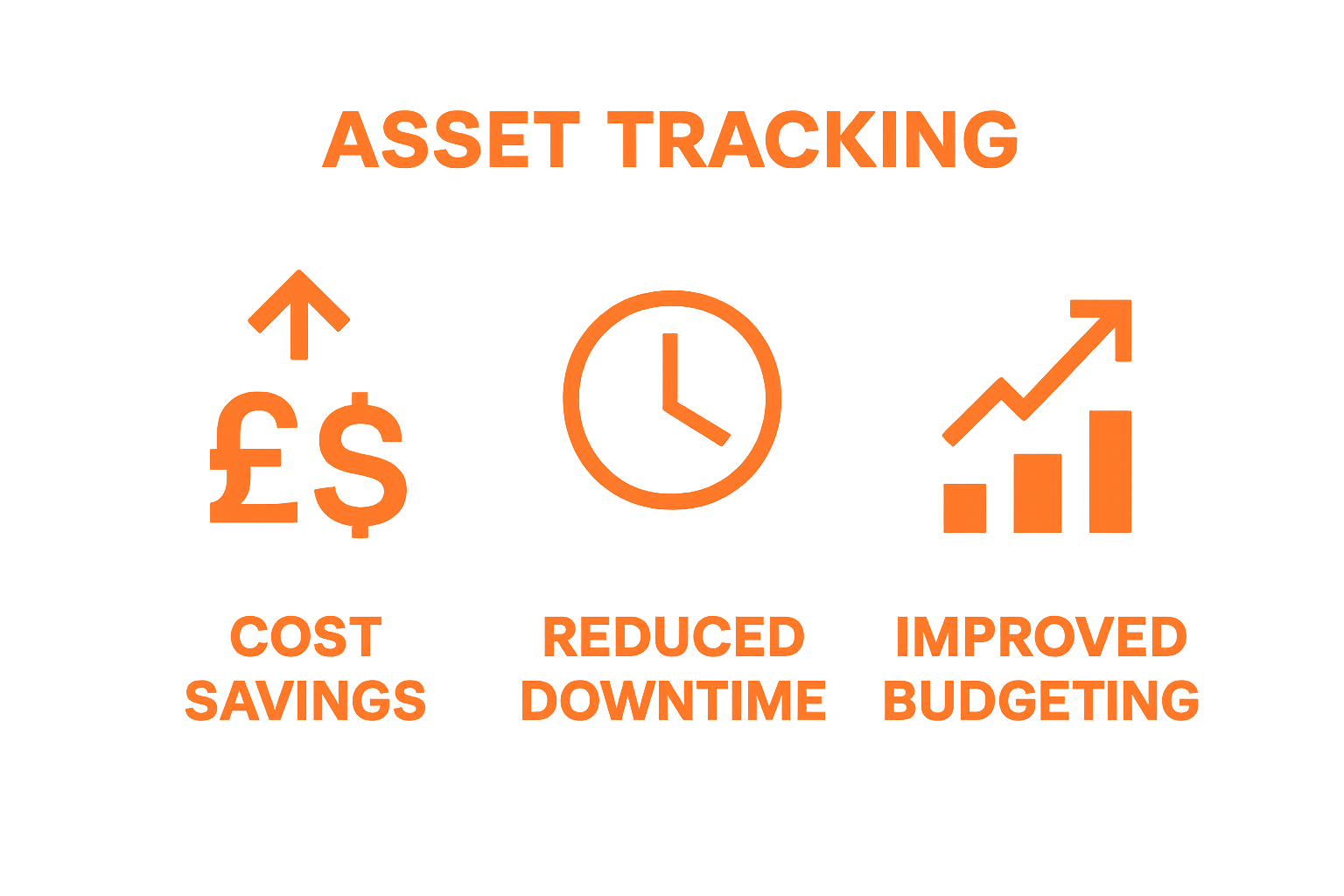 ASSET TRACKING

£$

COST SAVINGS

REDUCED DOWNTIME

IMPROVED BUDGETING