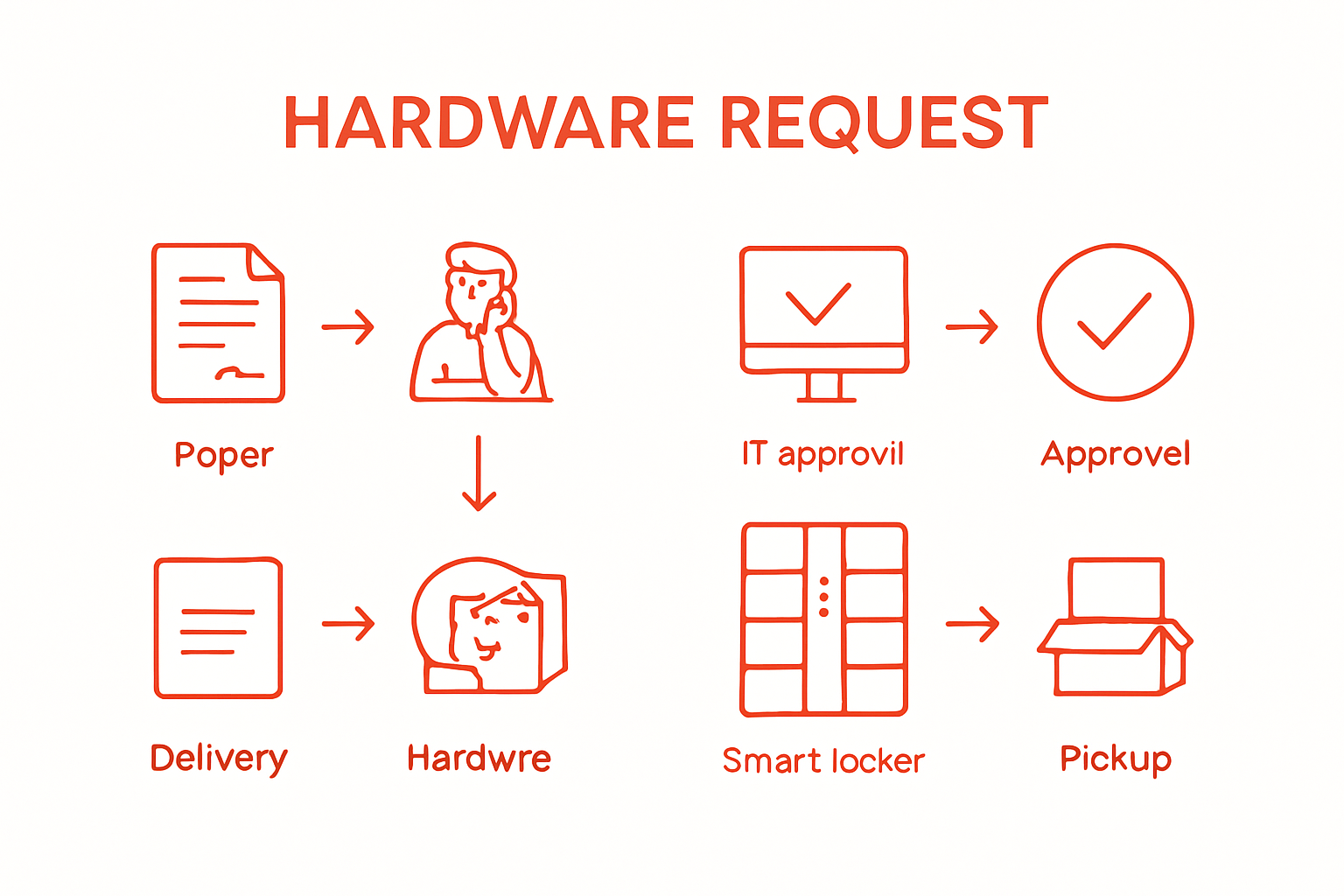 HARDWARE REQUEST

Poper

IT approvil

Approvel

Delivery

Hardwre

Smart locker

Pickup