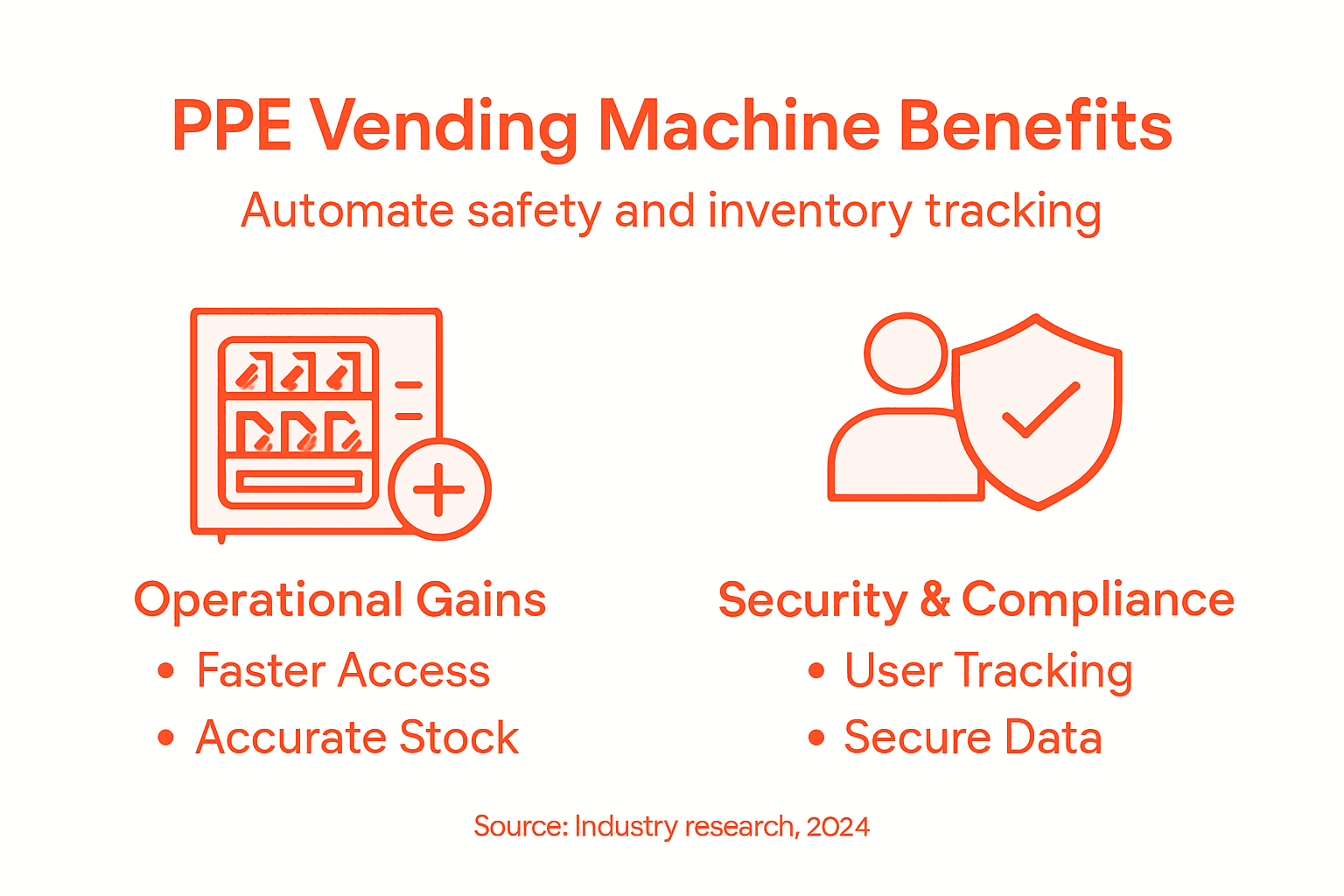 PPE Vending Machine Benefits

Automate safety and inventory tracking

Operational Gains
• Faster Access
• Accurate Stock

Security & Compliance
• User Tracking
• Secure Data

Source: Industry research, 2024