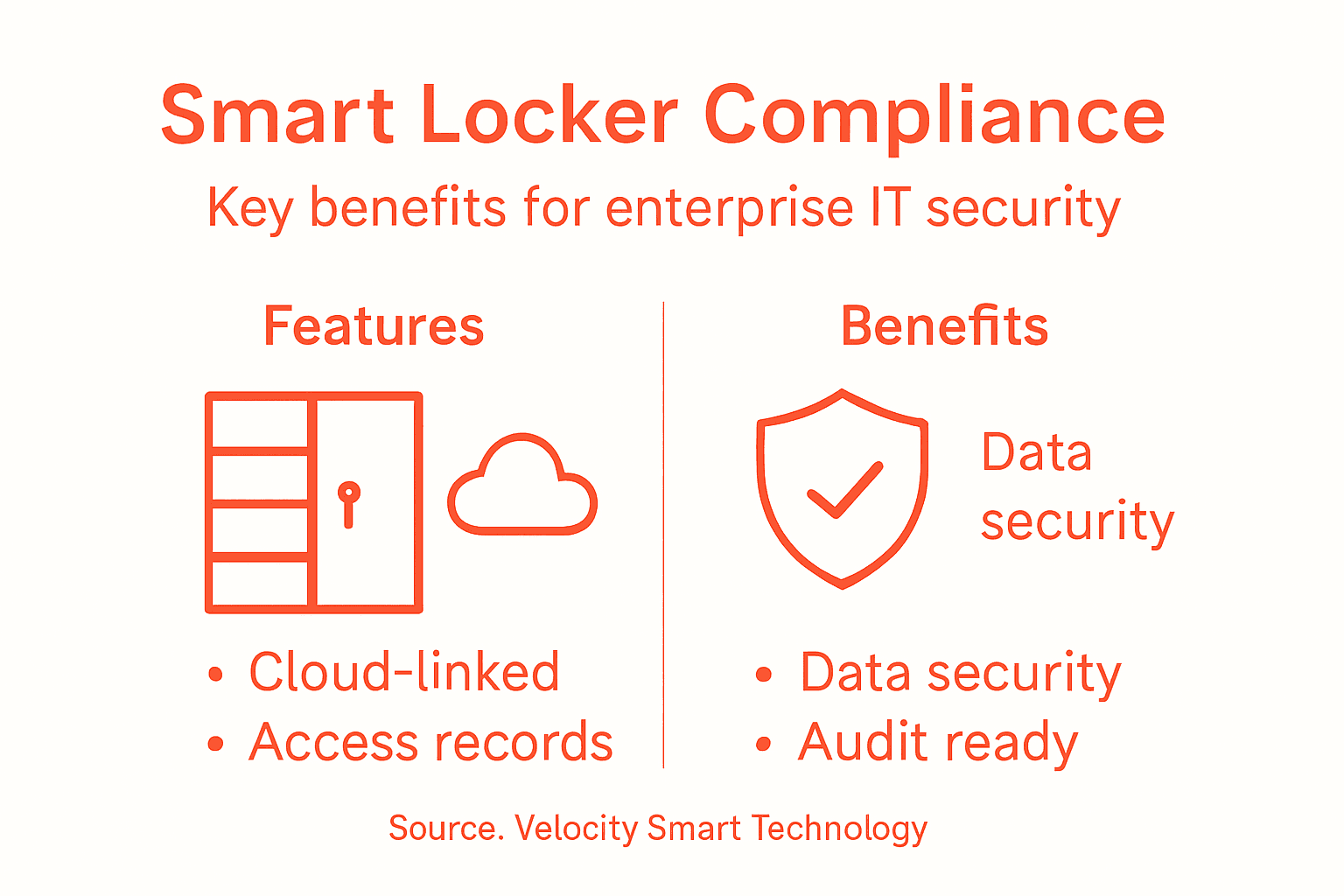 Smart Locker Compliance

Key benefits for enterprise IT security

Features

• Cloud-linked
• Access records

Benefits

Data security

• Data security
• Audit ready

Source. Velocity Smart Technology