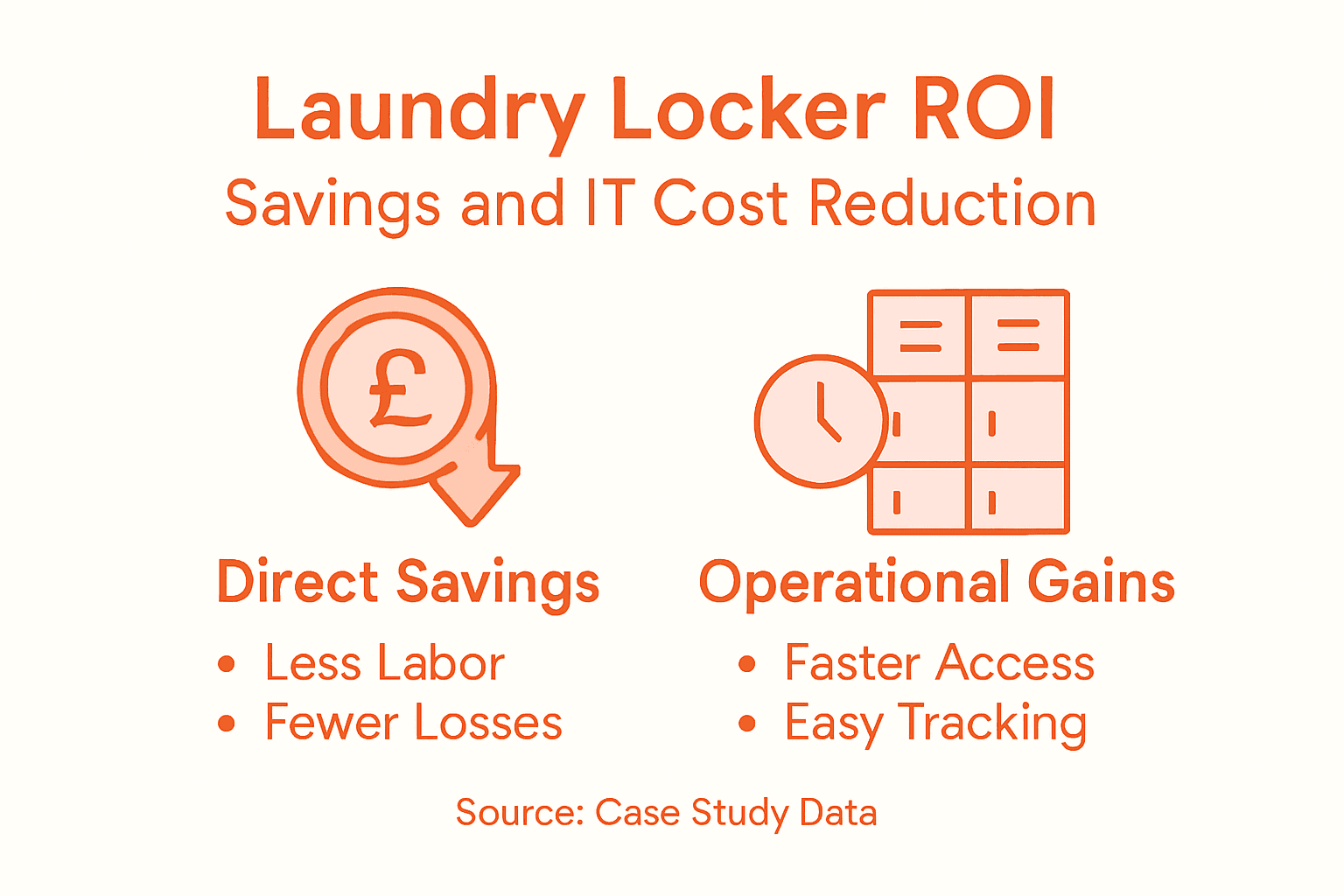 Laundry Locker ROI
Savings and IT Cost Reduction

£

Direct Savings
• Less Labor
• Fewer Losses

Operational Gains
• Faster Access
• Easy Tracking

Source: Case Study Data