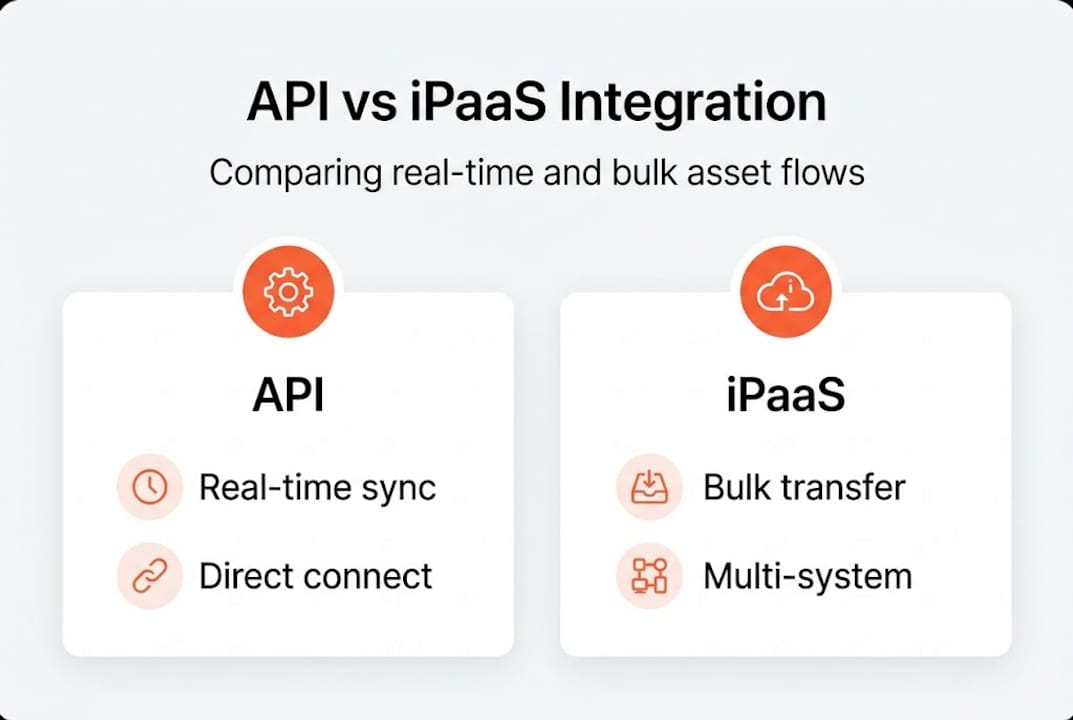 API vs iPaaS Integration

Comparing real-time and bulk asset flows

API

Real-time sync

Direct connect

iPaaS

Bulk transfer

Multi-system