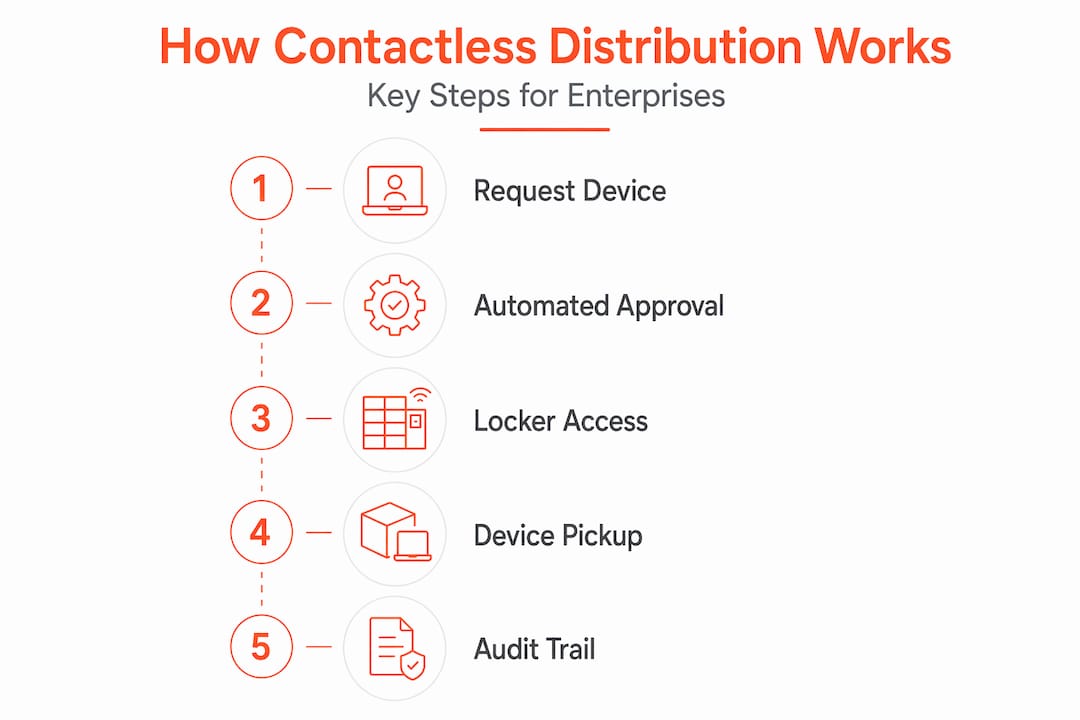 How Contactless Distribution Works

Key Steps for Enterprises

1 Request Device

2 Automated Approval

3 Locker Access

4 Device Pickup

5 Audit Trail