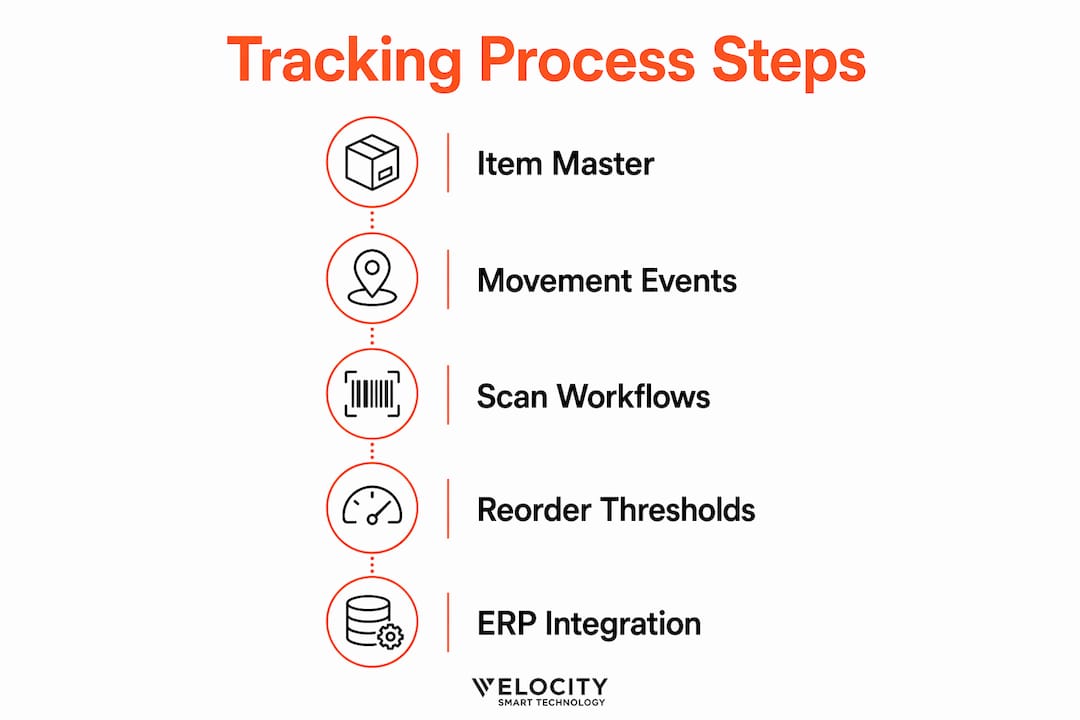 Tracking Process Steps

Item Master

Movement Events

Scan Workflows

Reorder Thresholds

ERP Integration

VELOCITY
SMART TECHNOLOGY