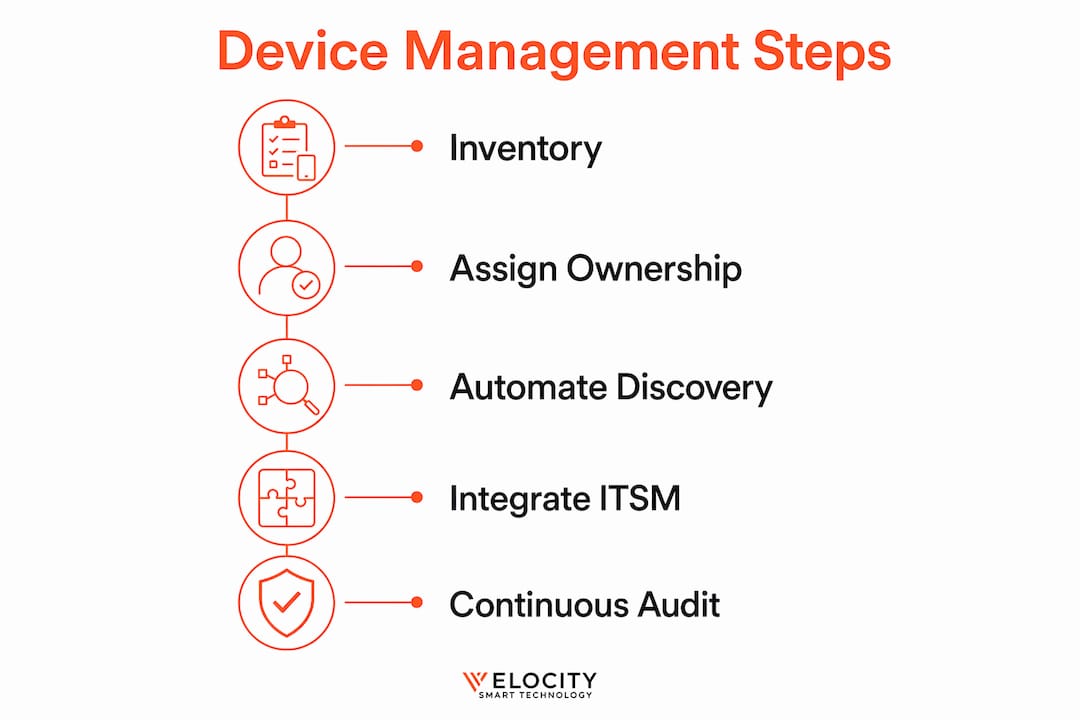 Device Management Steps

Inventory

Assign Ownership

Automate Discovery

Integrate ITSM

Continuous Audit

VELOCITY
SMART TECHNOLOGY