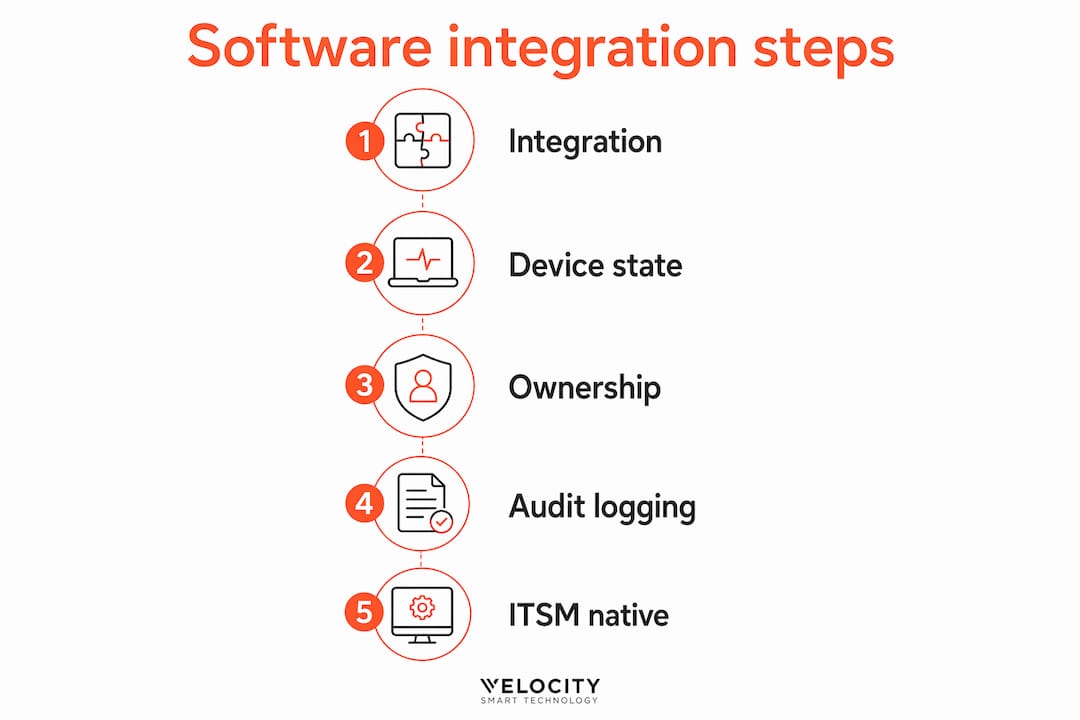 Software integration steps

1 Integration

2 Device state

3 Ownership

4 Audit logging

5 ITSM native

VELOCITY
SMART TECHNOLOGY