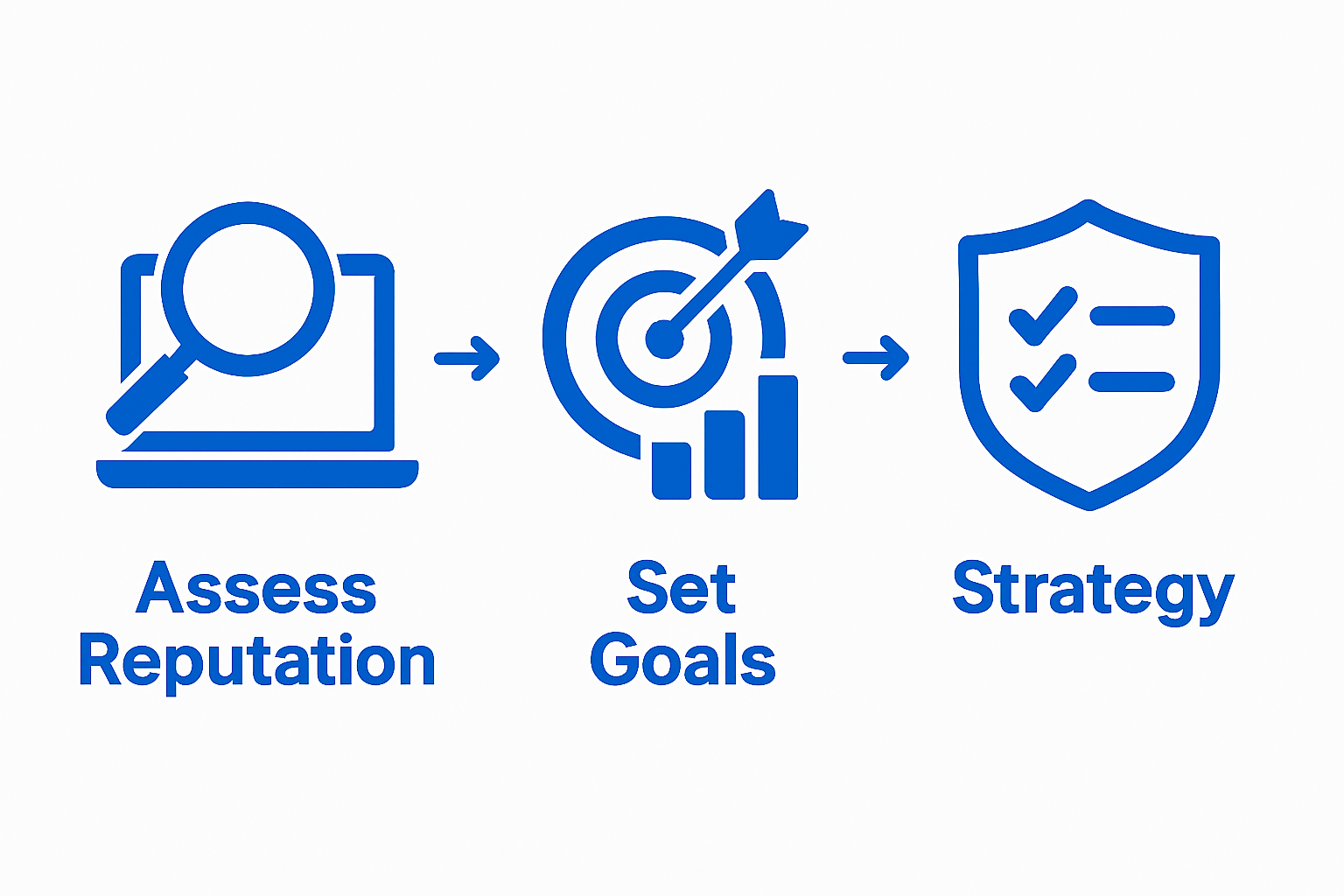 Assess Reputation

Set Goals

Strategy