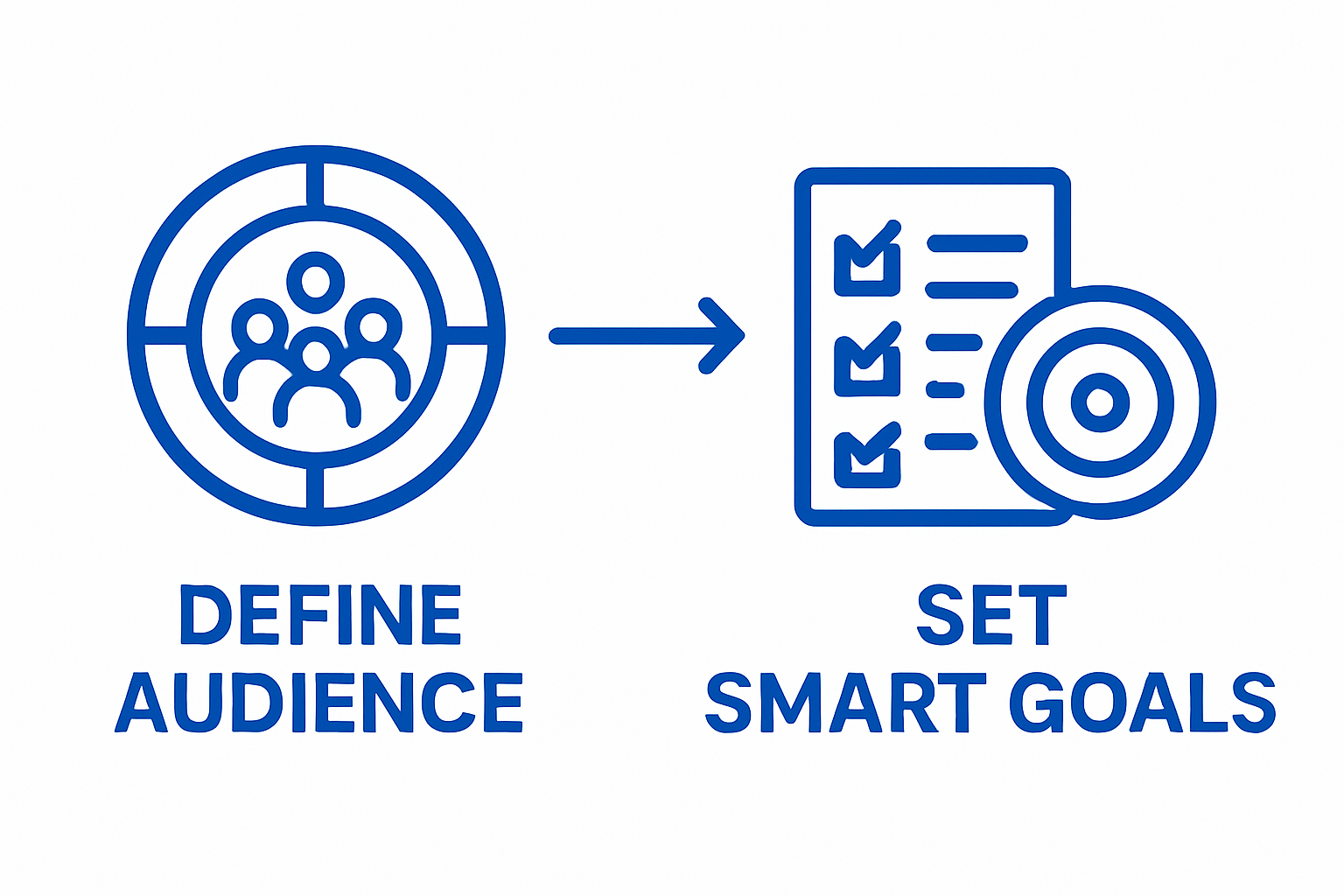 DEFINE AUDIENCE

SET SMART GOALS