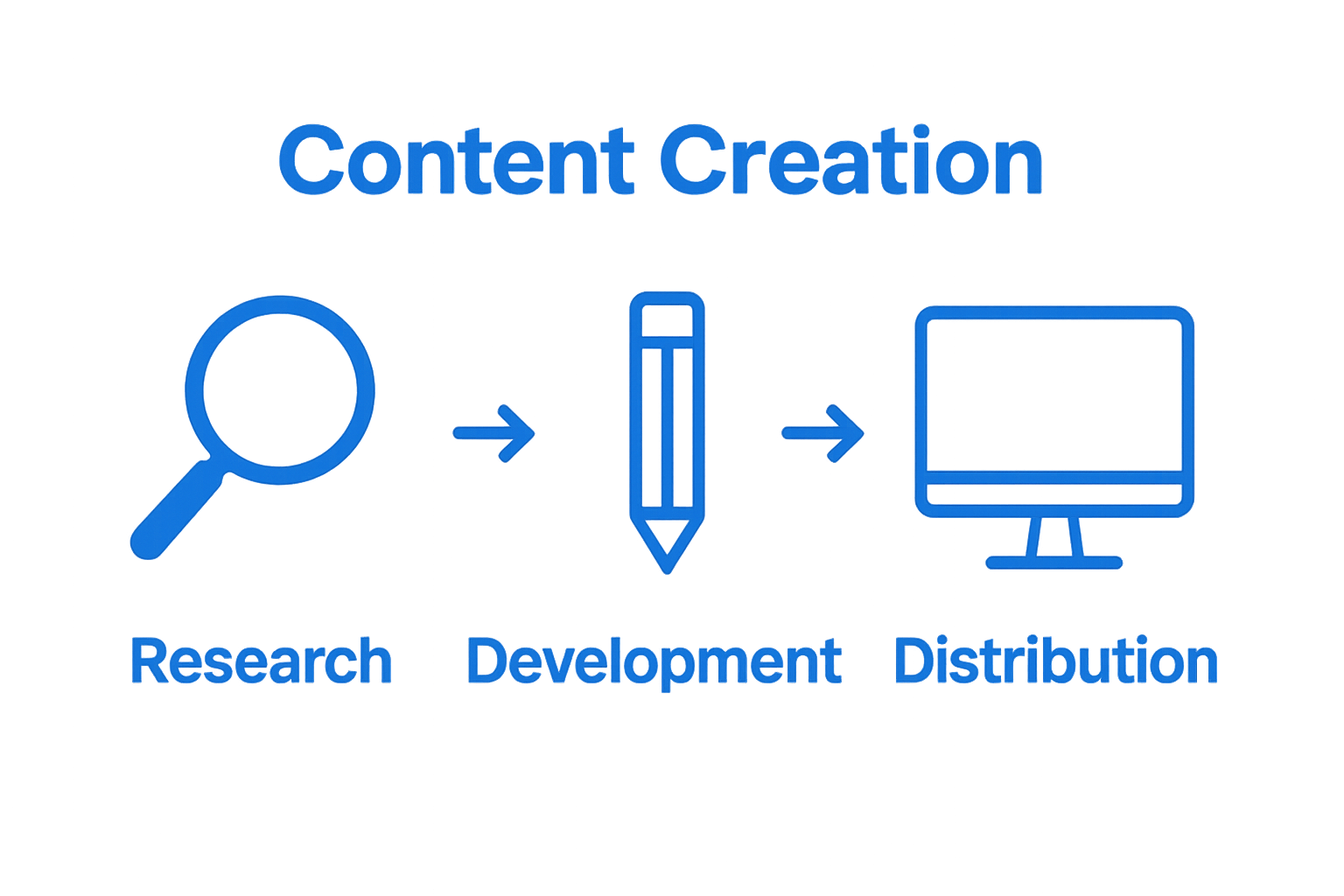 Content Creation

Research Development Distribution