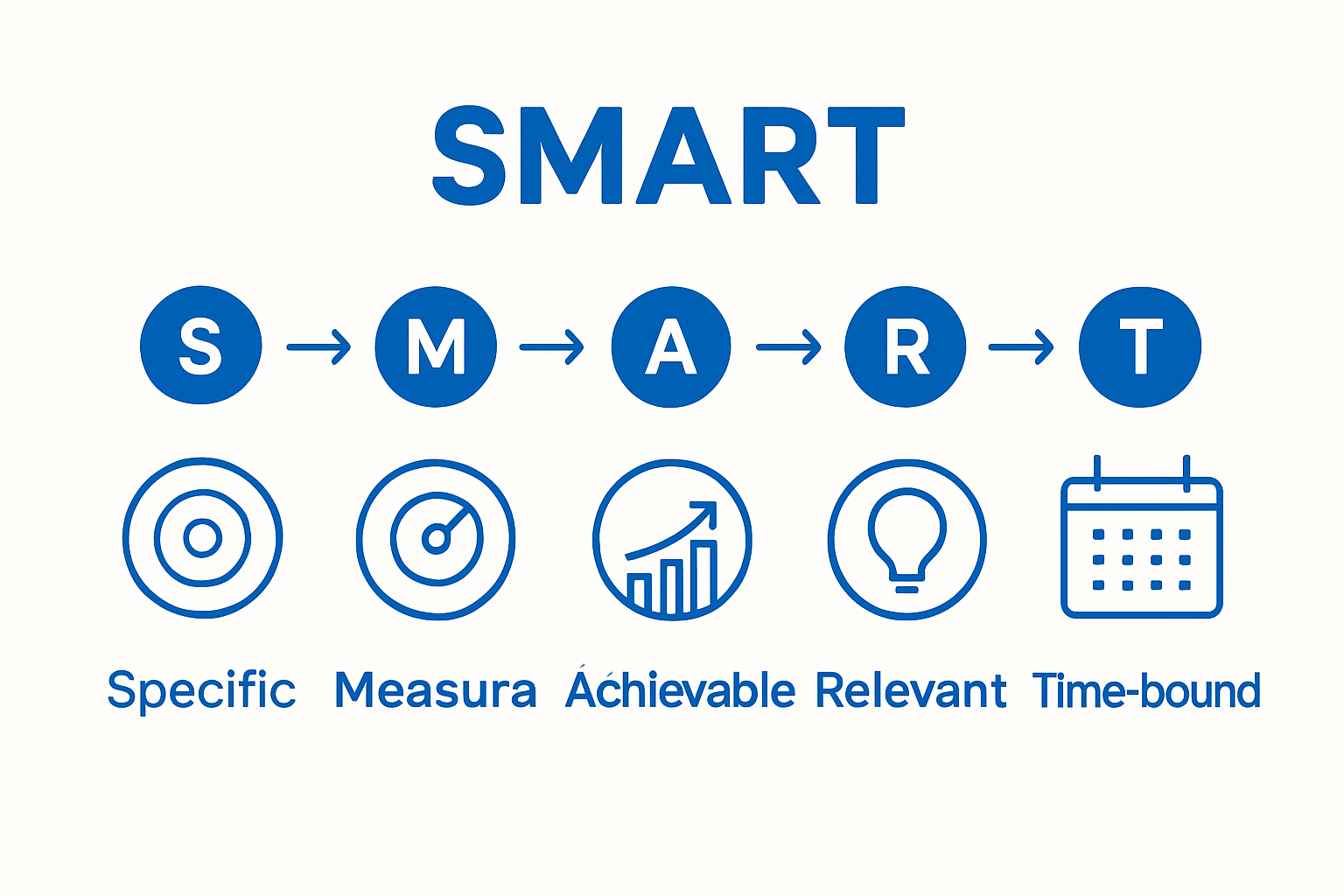 SMART

S → M → A → R → T

Specific Measura Áchievable Relevant Time-bound