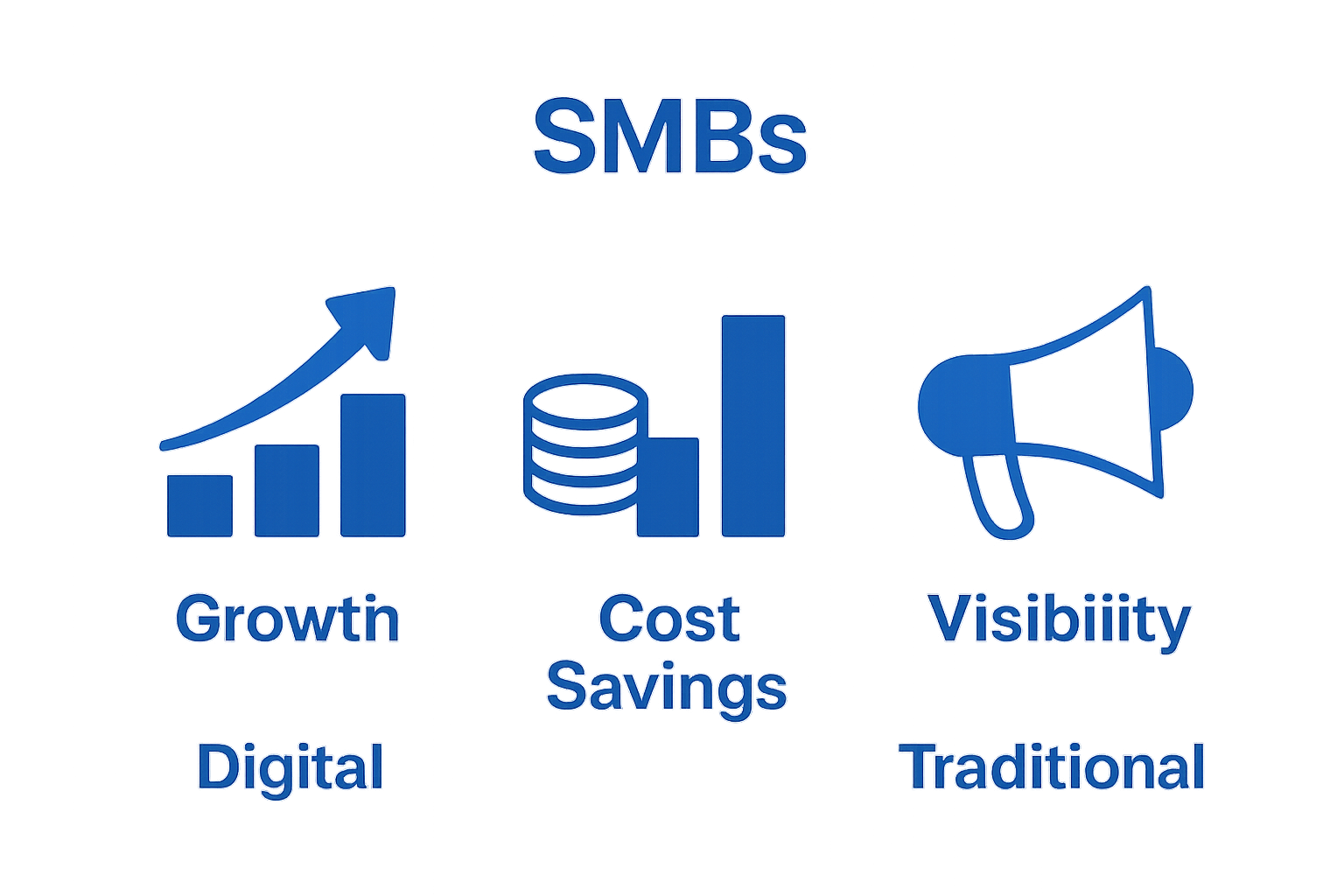 SMBs

Growtn

Cost Savings

Visibiiity

Digital

Traditional