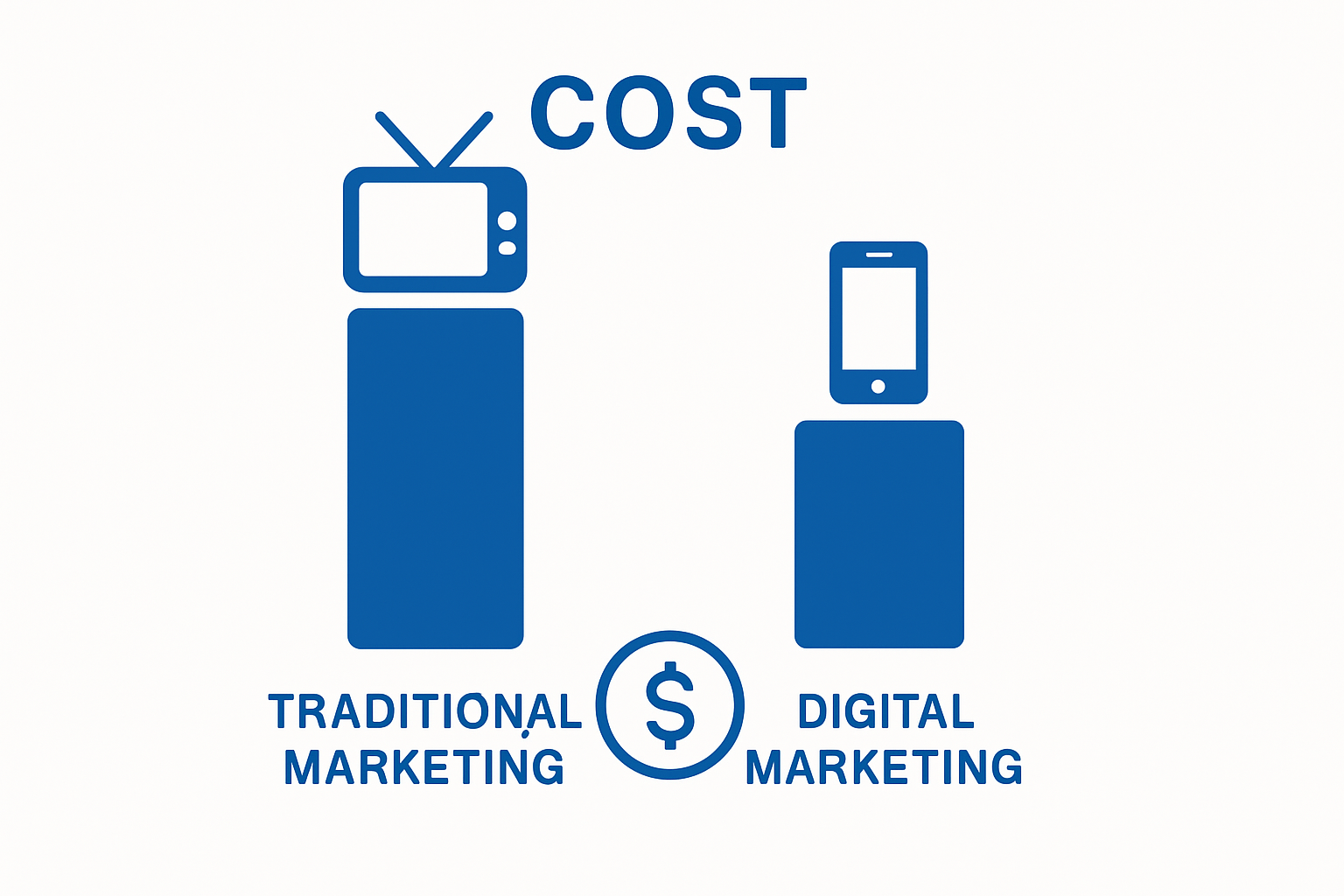 COST

TRADITIONAL MARKETING

$

DIGITAL MARKETING