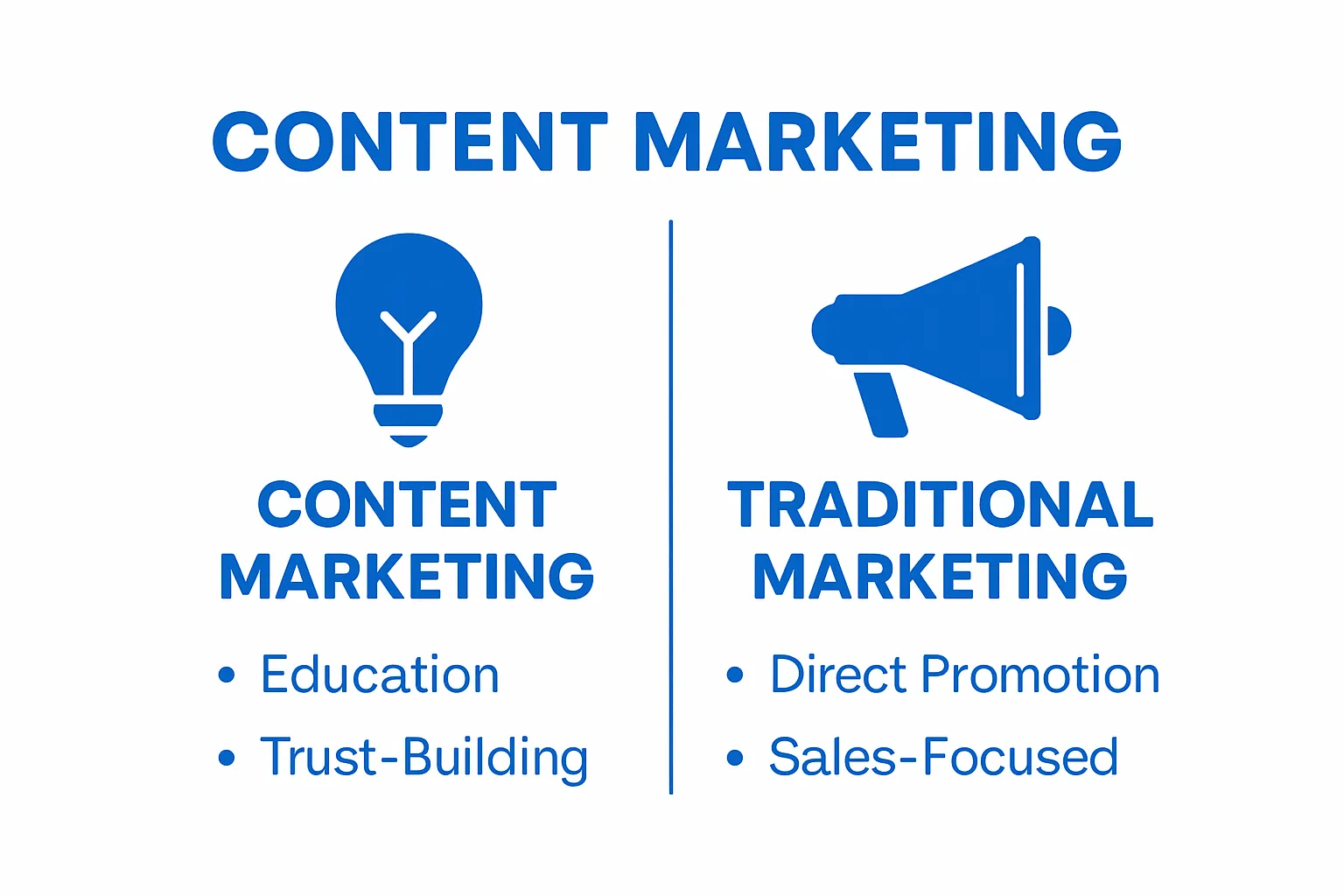 CONTENT MARKETING

CONTENT MARKETING

• Education
• Trust-Building

TRADITIONAL MARKETING

• Direct Promotion
• Sales-Focused