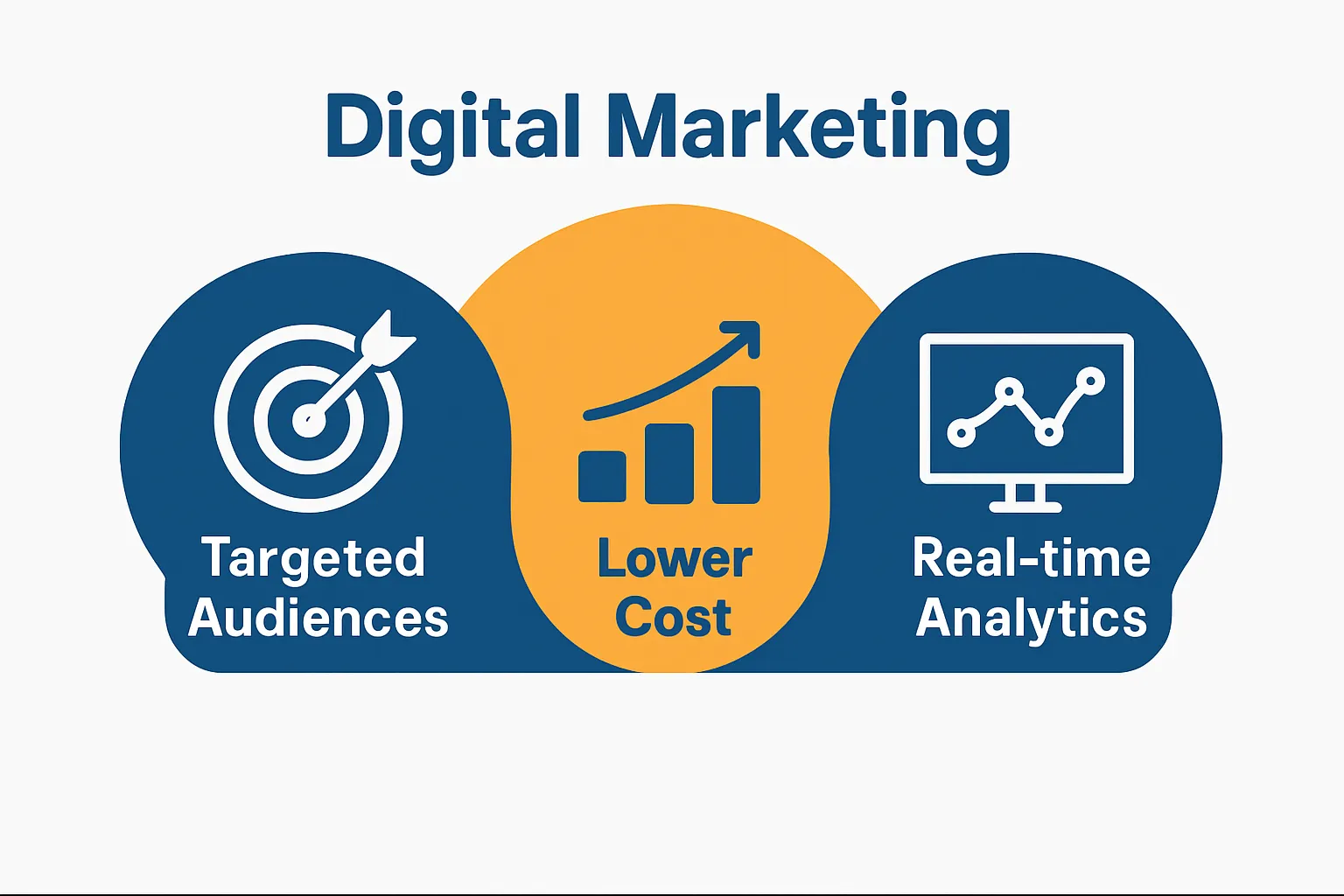 Digital Marketing

Targeted Audiences

Lower Cost

Real-time Analytics