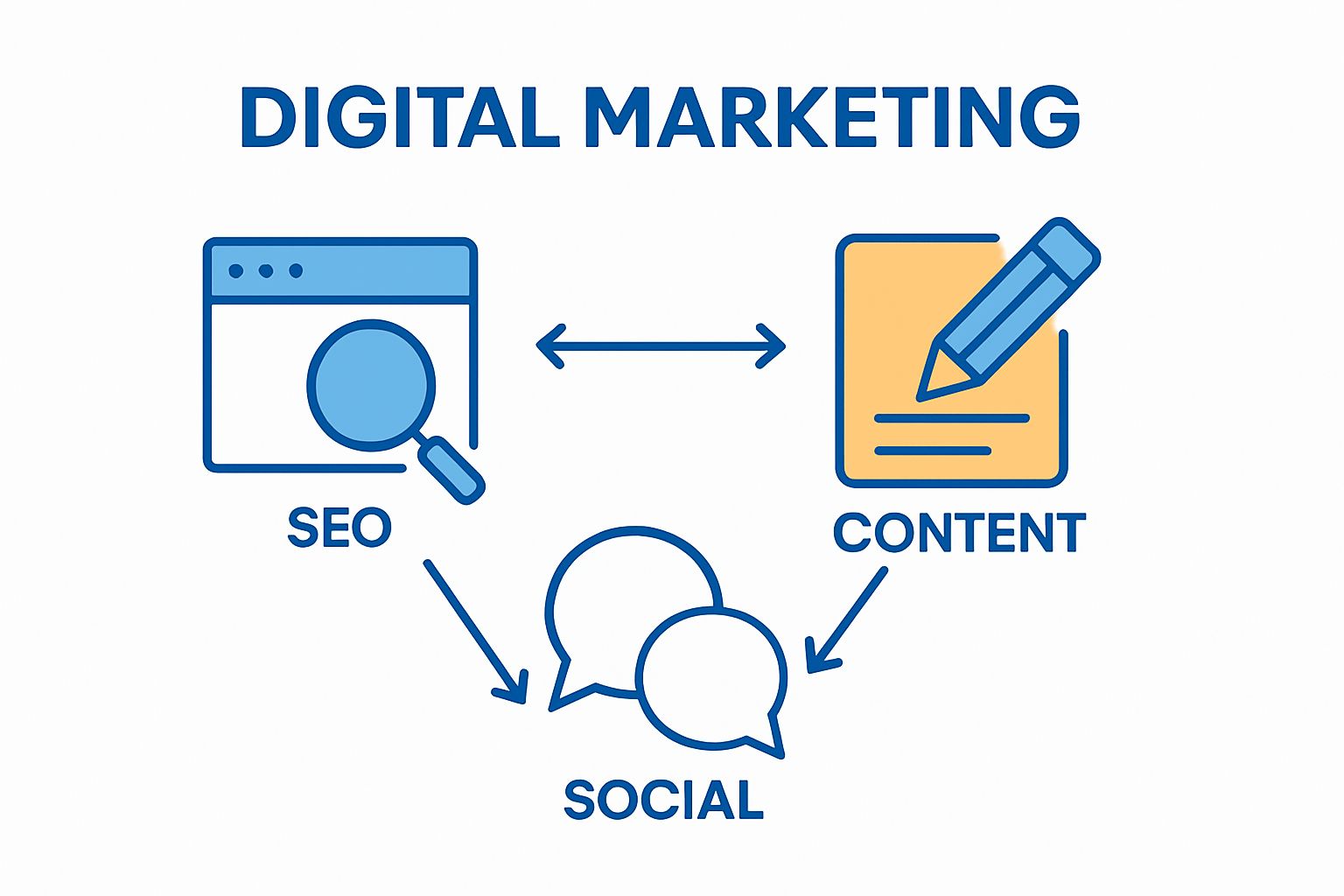 DIGITAL MARKETING

SEO

CONTENT

SOCIAL