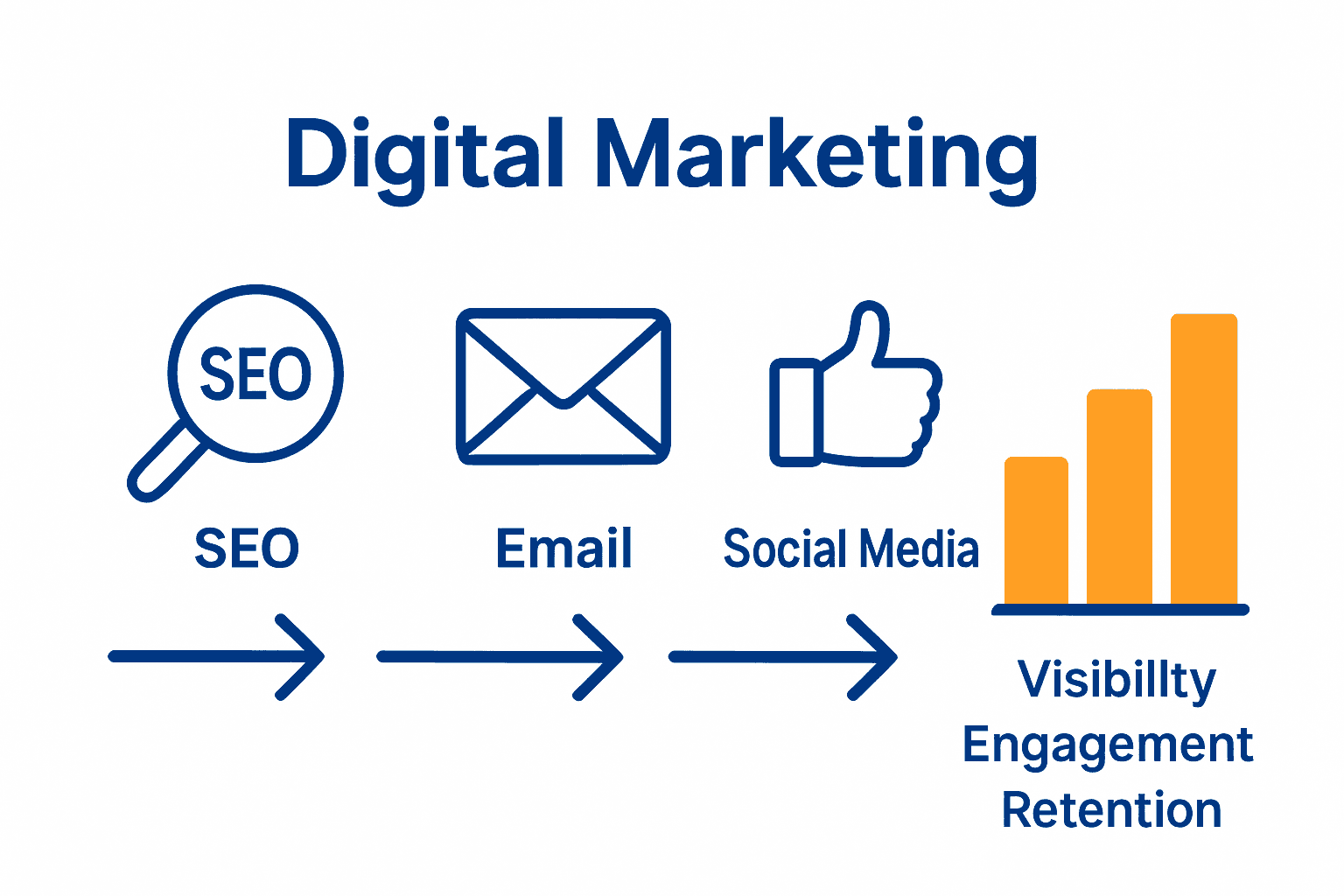 Digital Marketing

SEO

SEO

Email

Social Media

Visibillty
Engagement
Retention