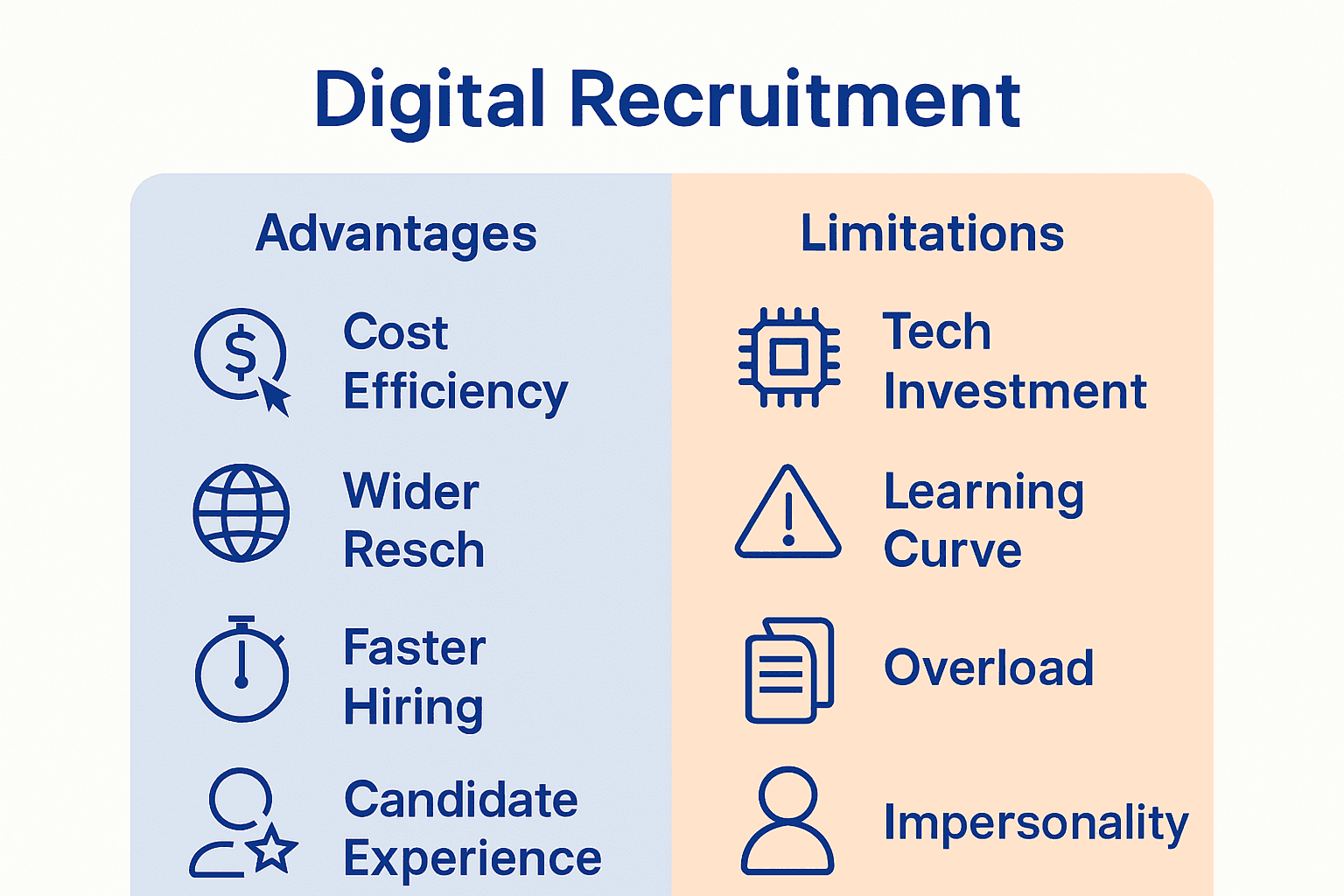 Digital Recruitment

Advantages

Cost Efficiency

Wider Resch

Faster Hiring

Candidate Experience

Limitations

Tech Investment

Learning Curve

Overload

Impersonality