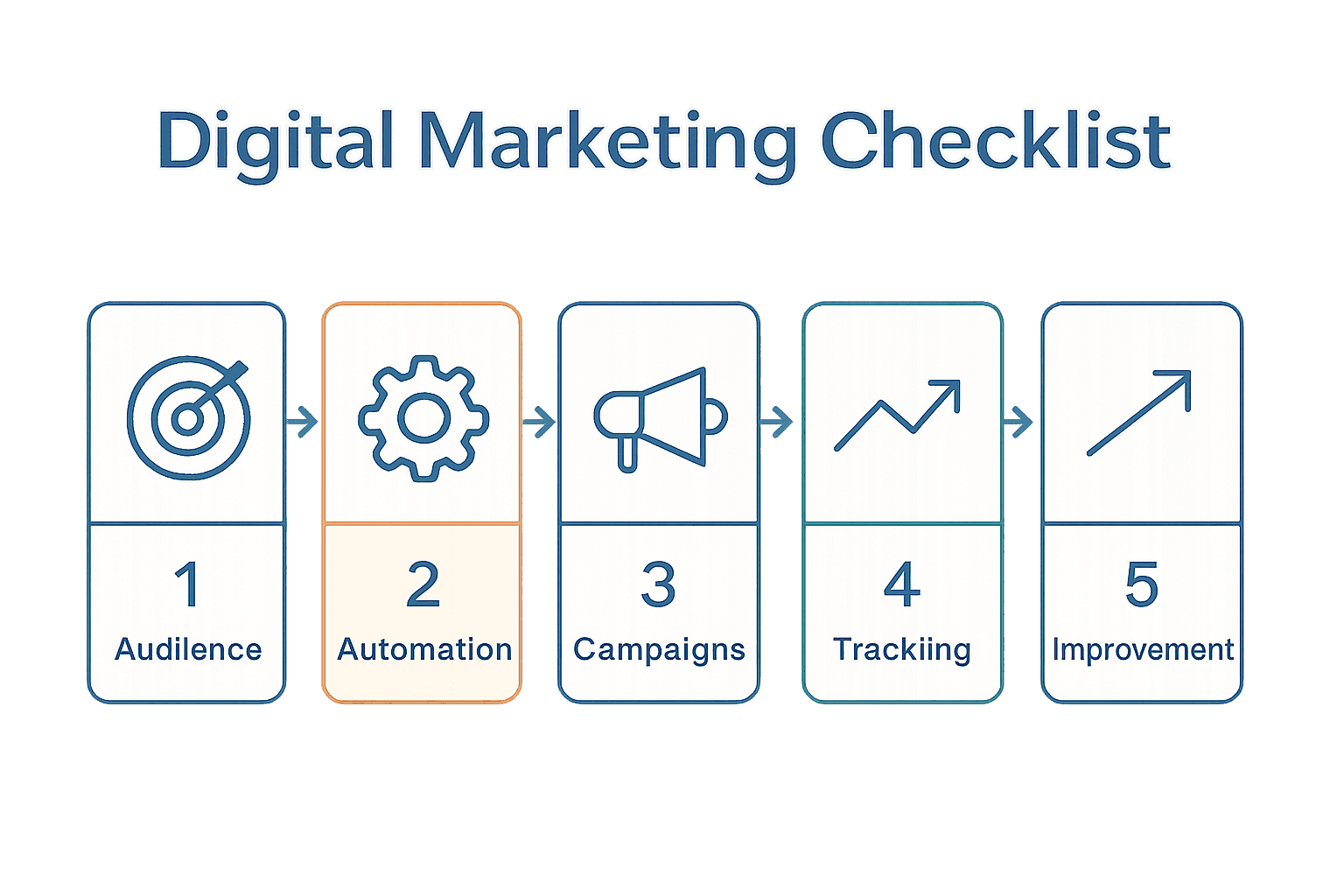 Digital Marketing Checklist

1
Audilence

2
Automation

3
Campaigns

4
Trackiing

5
Improvement