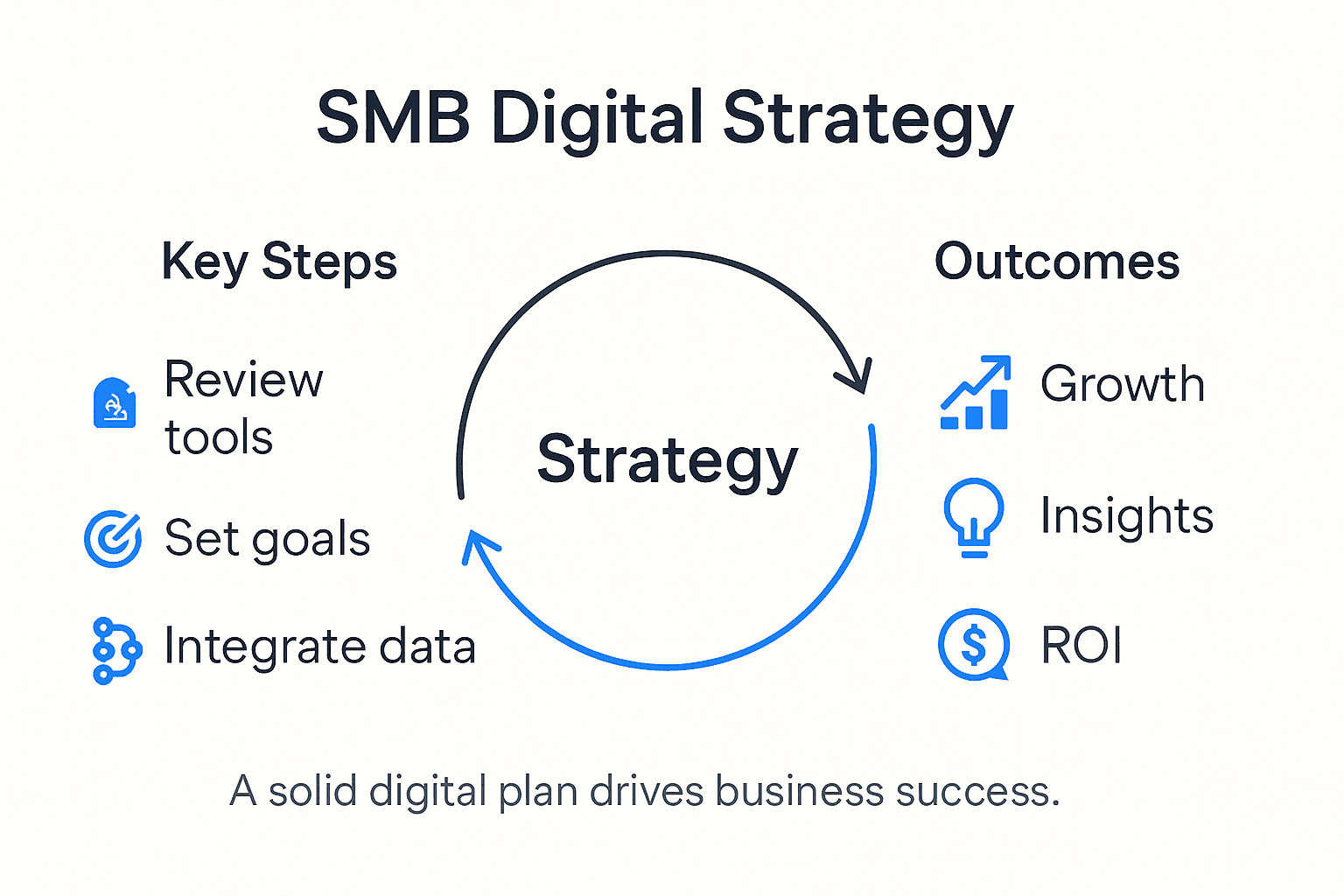 SMB Digital Strategy

Key Steps

Review tools

Set goals

Integrate data

Strategy

Outcomes

Growth

Insights

ROI

A solid digital plan drives business success.