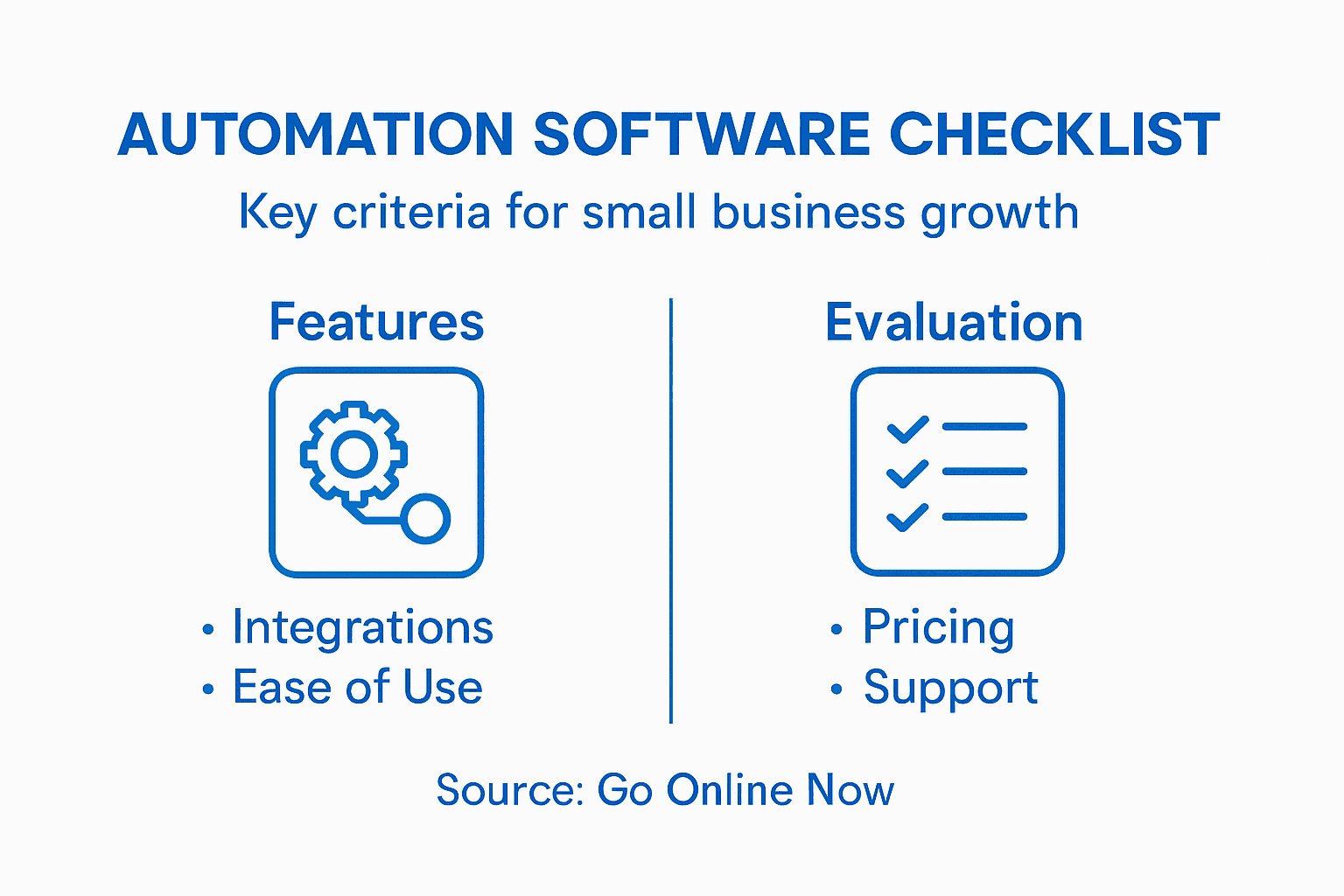 AUTOMATION SOFTWARE CHECKLIST

Key criteria for small business growth

Features

• Integrations
• Ease of Use

Evaluation

• Pricing
• Support

Source: Go Online Now