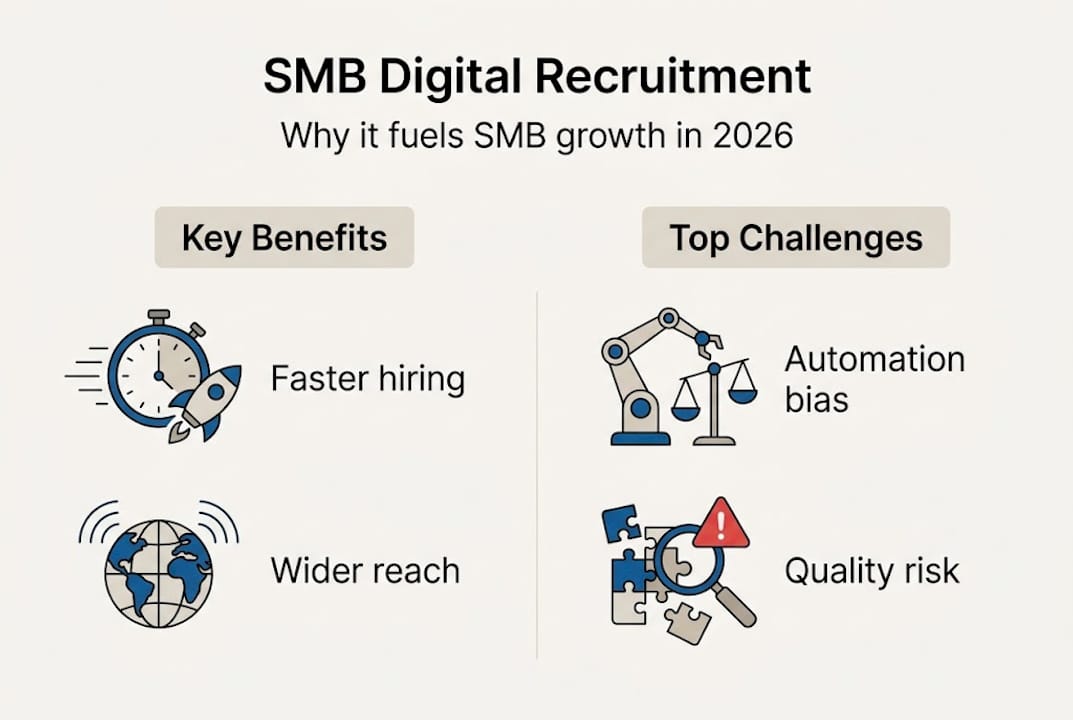 SMB Digital Recruitment

Why it fuels SMB growth in 2026

Key Benefits

Faster hiring

Wider reach

Top Challenges

Automation bias

Quality risk