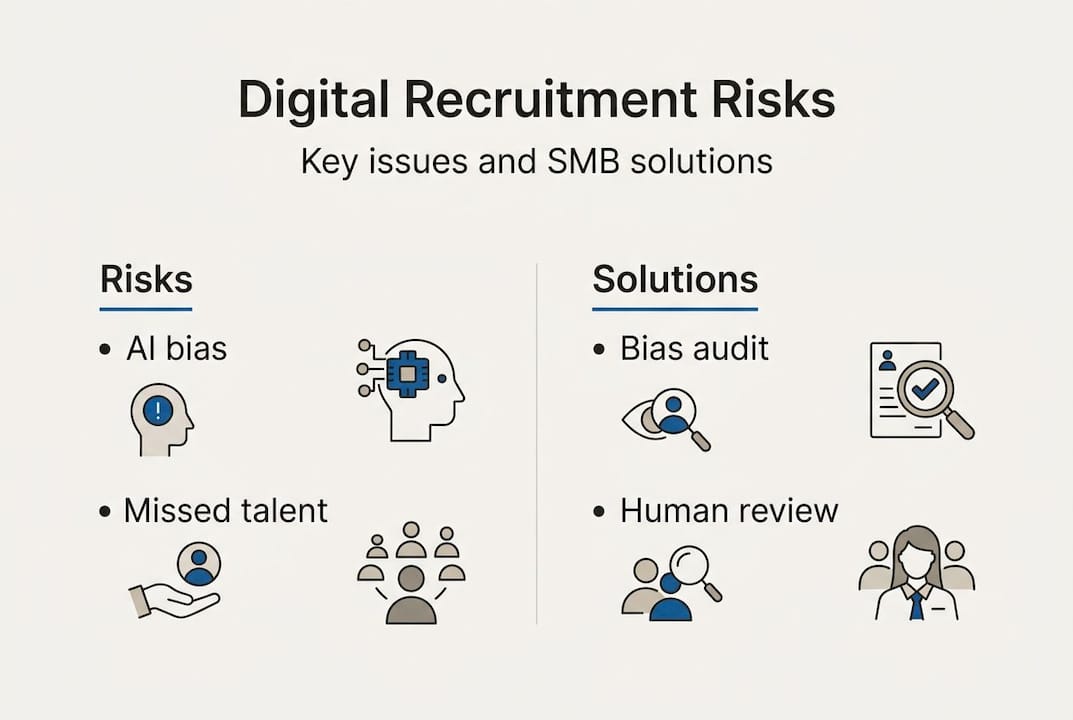 Digital Recruitment Risks

Key issues and SMB solutions

Risks

• AI bias

• Missed talent

Solutions

• Bias audit

• Human review