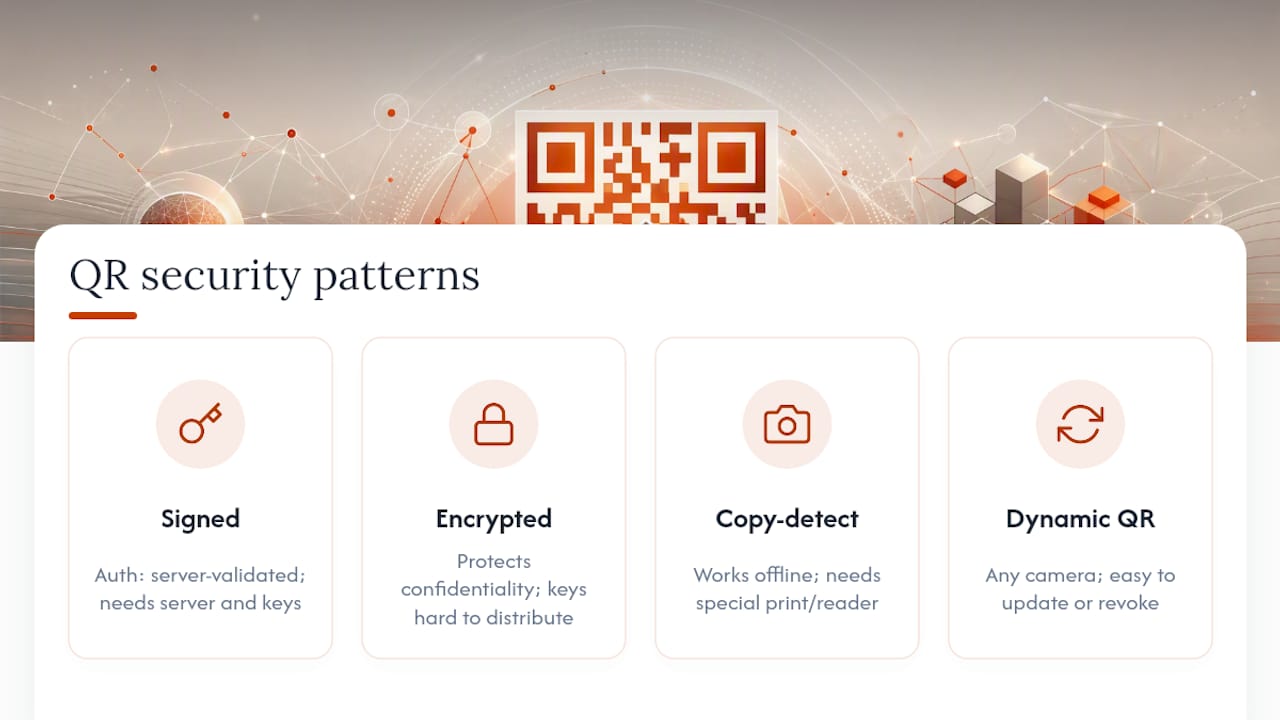 QR security patterns

Signed

Auth: server-validated; needs server and keys

Encrypted

Protects confidentiality; keys hard to distribute

Copy-detect

Works offline; needs special print/reader

Dynamic QR

Any camera; easy to update or revoke