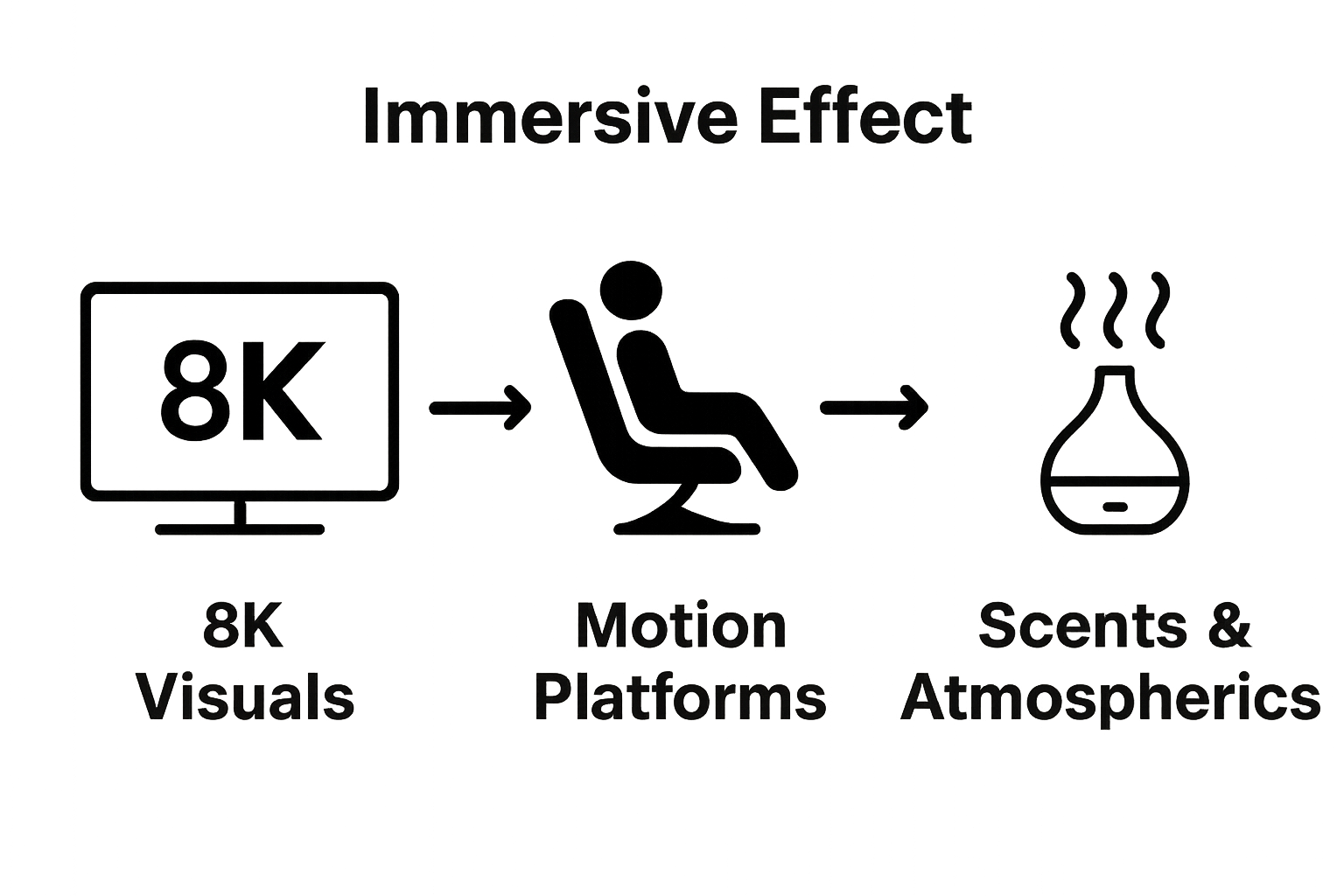 Immersive Effect

8K

8K Visuals

Motion Platforms

Scents & Atmospherics