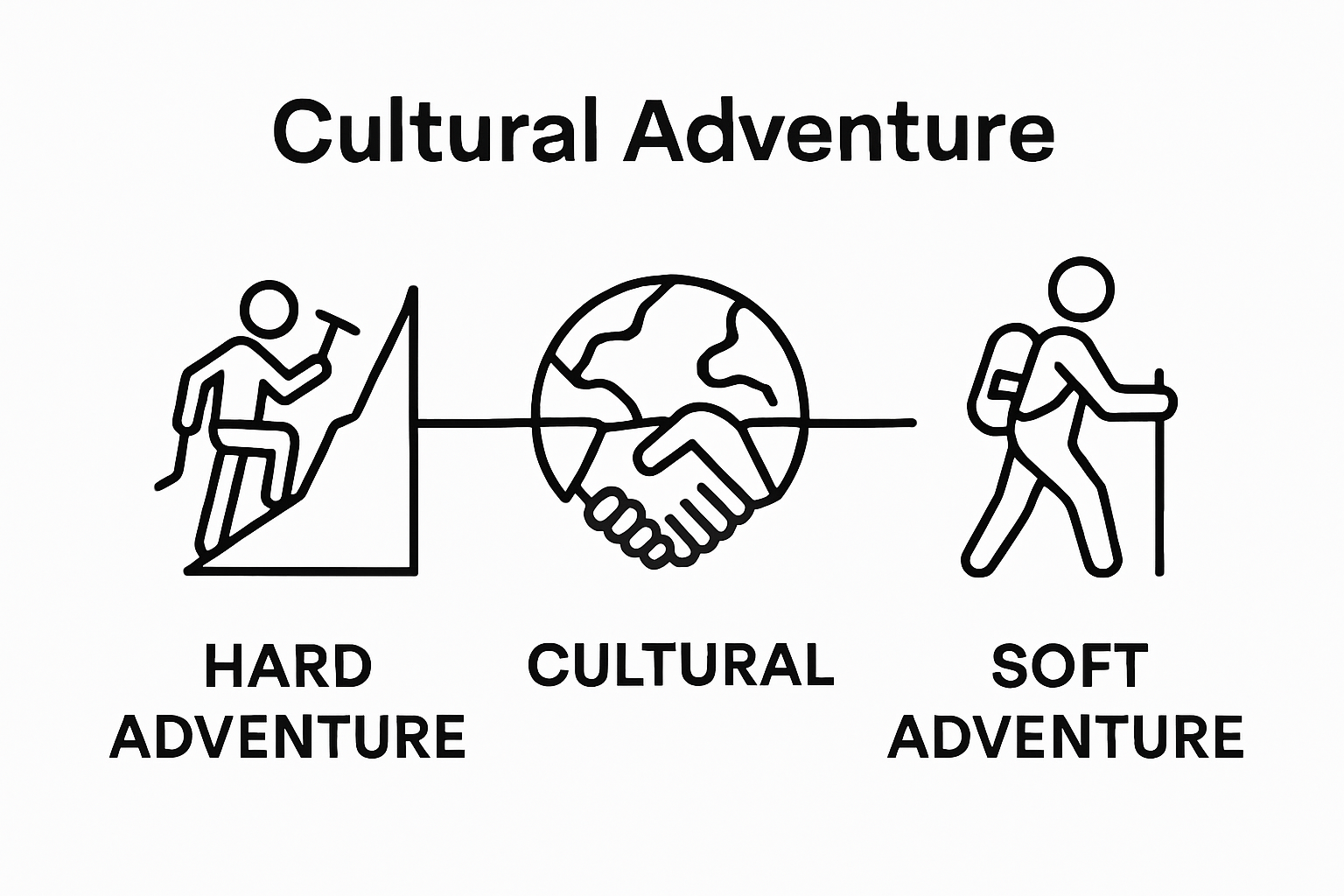 Cultural Adventure

HARD ADVENTURE

CULTURAL

SOFT ADVENTURE