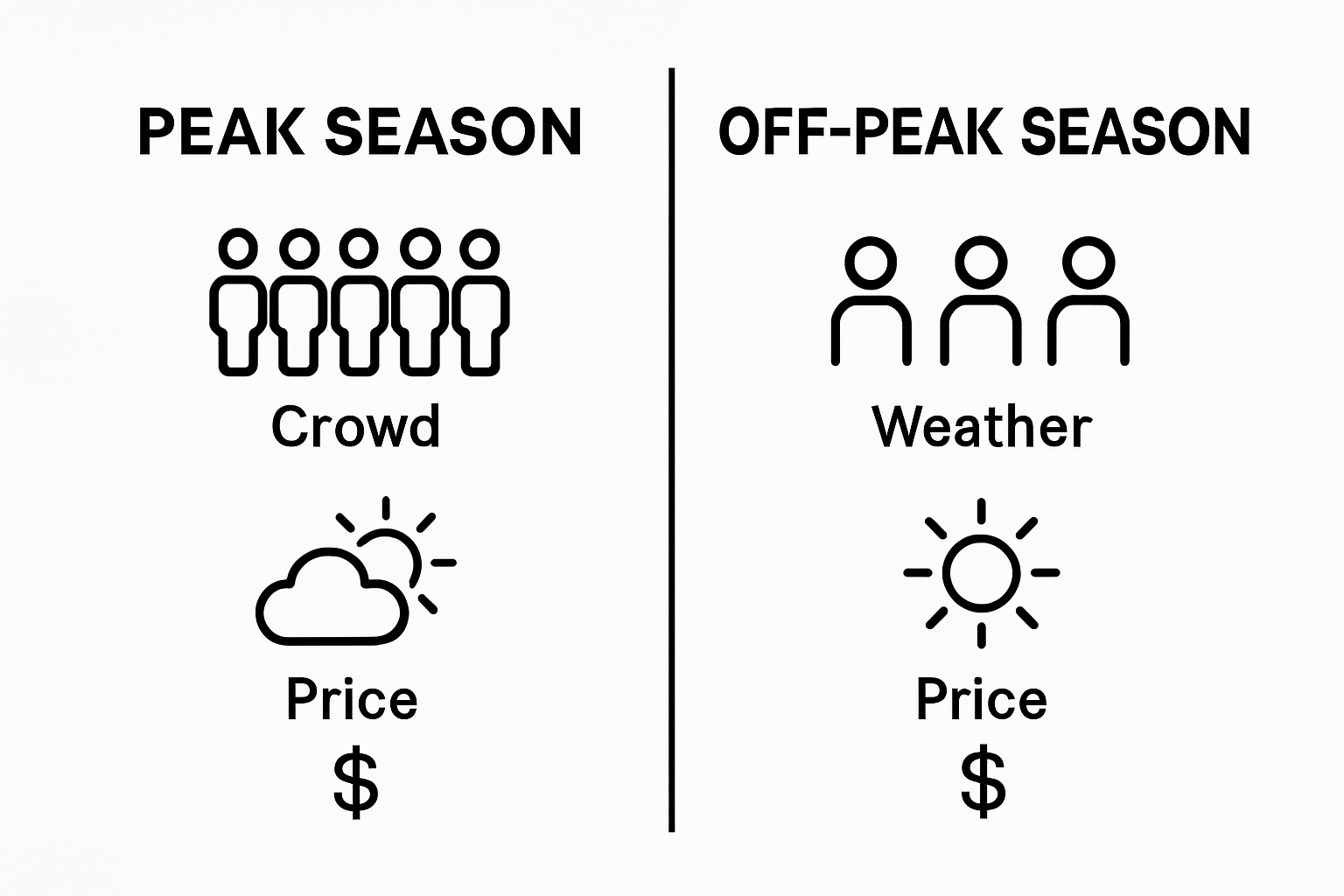 PEAK SEASON

Crowd

Price

$

OFF-PEAK SEASON

Weather

Price

$