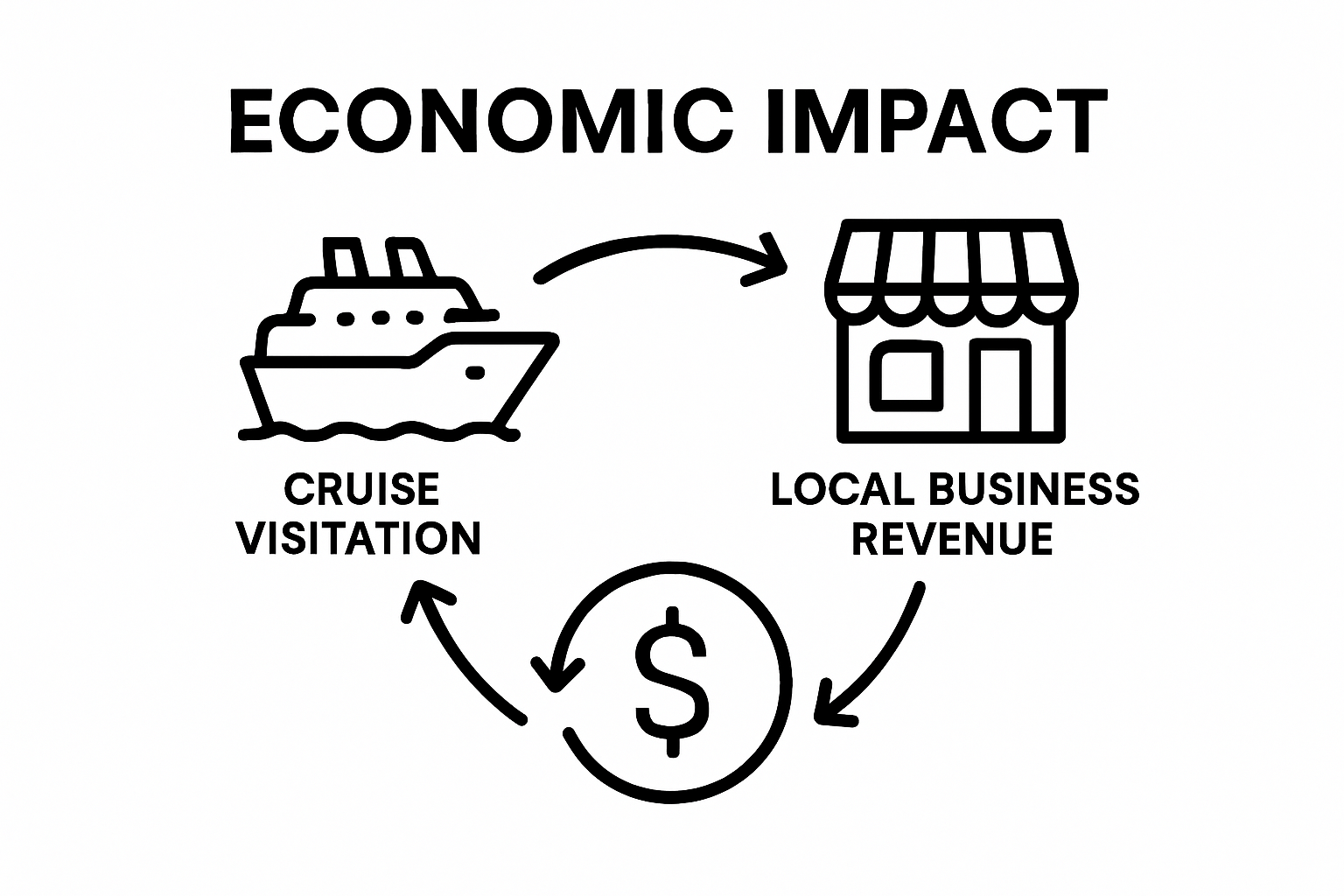 ECONOMIC IMPACT

CRUISE VISITATION

LOCAL BUSINESS REVENUE

$