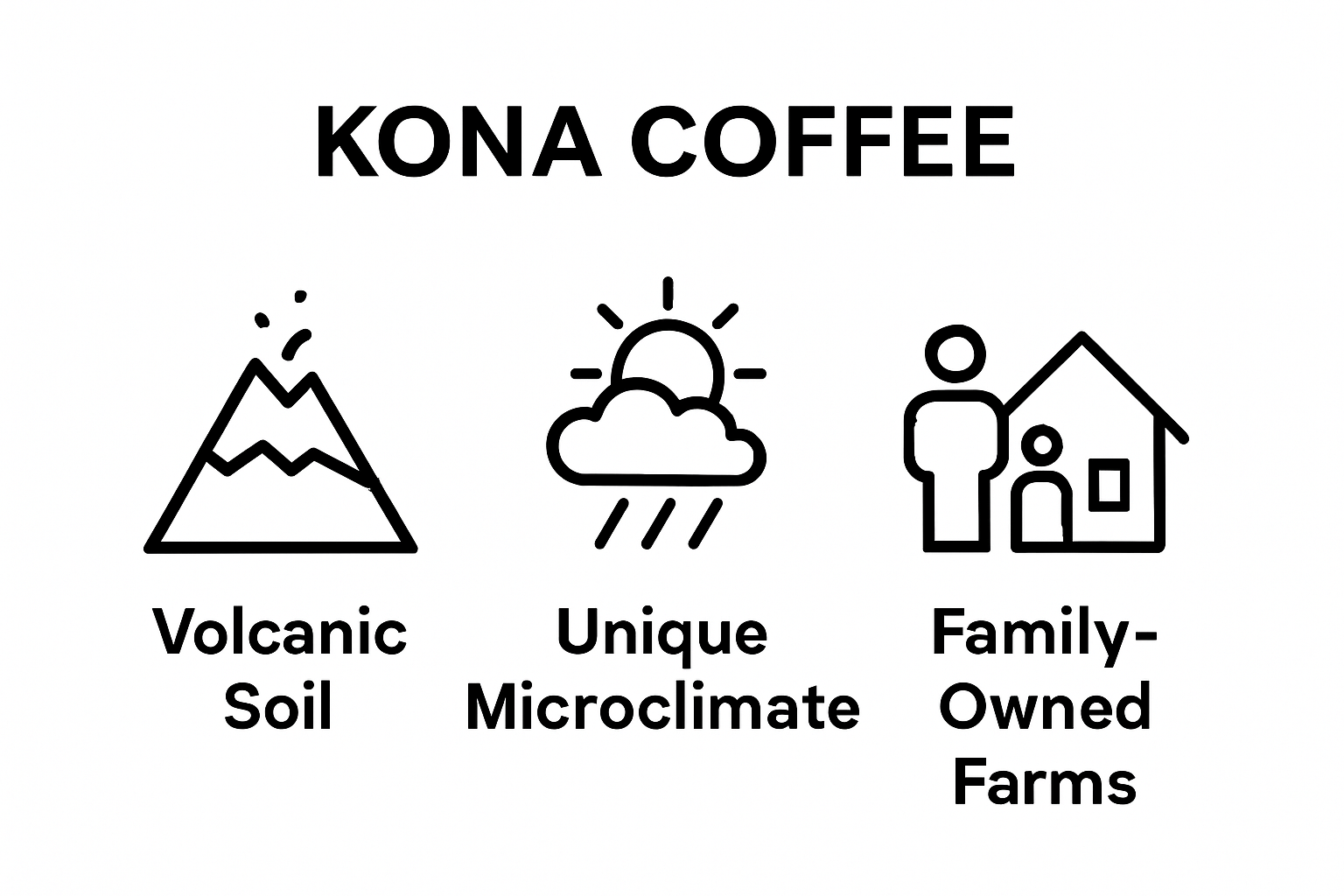 KONA COFFEE

Volcanic Soil

Unique Microclimate

Family-Owned Farms