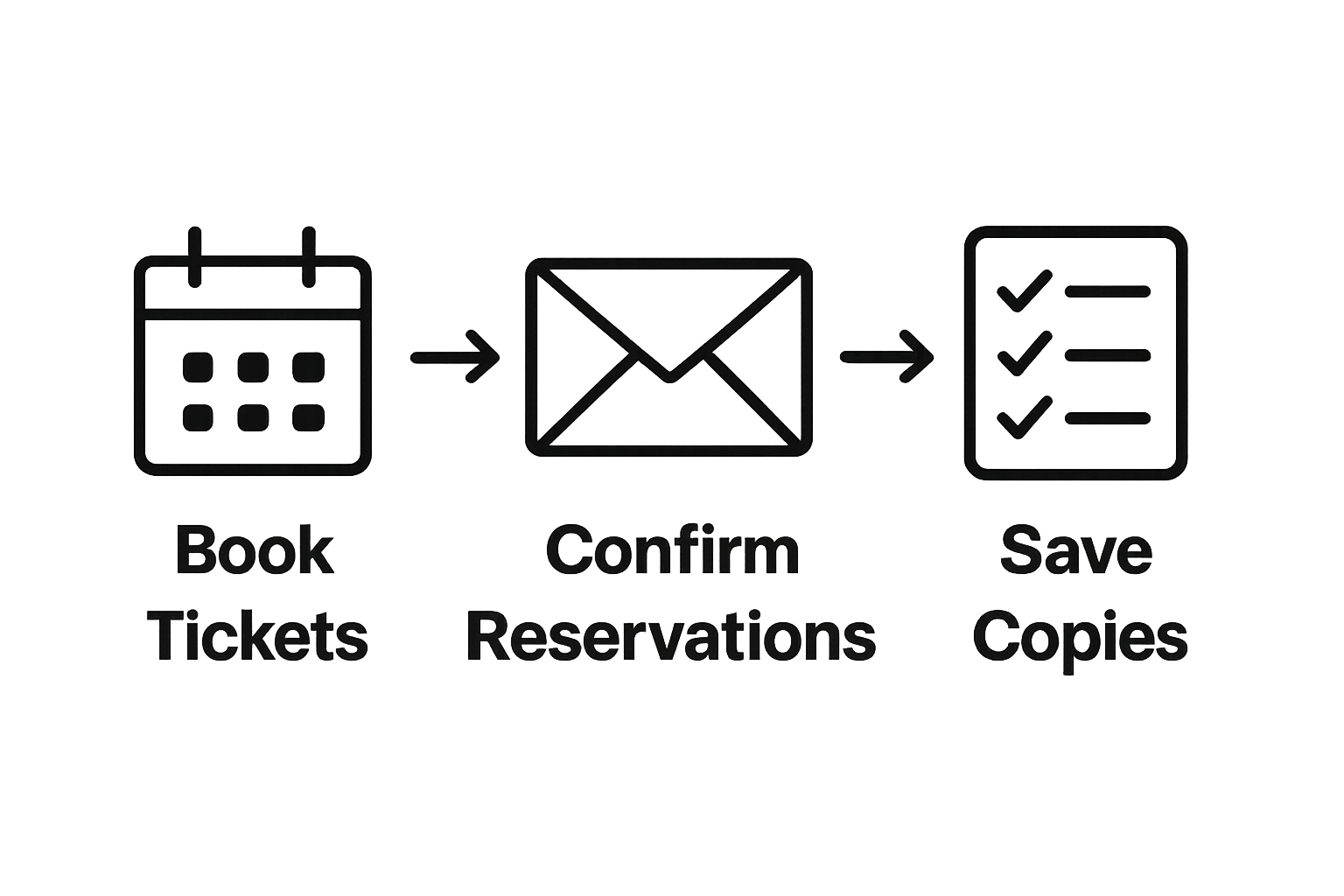 Book Tickets

Confirm Reservations

Save Copies