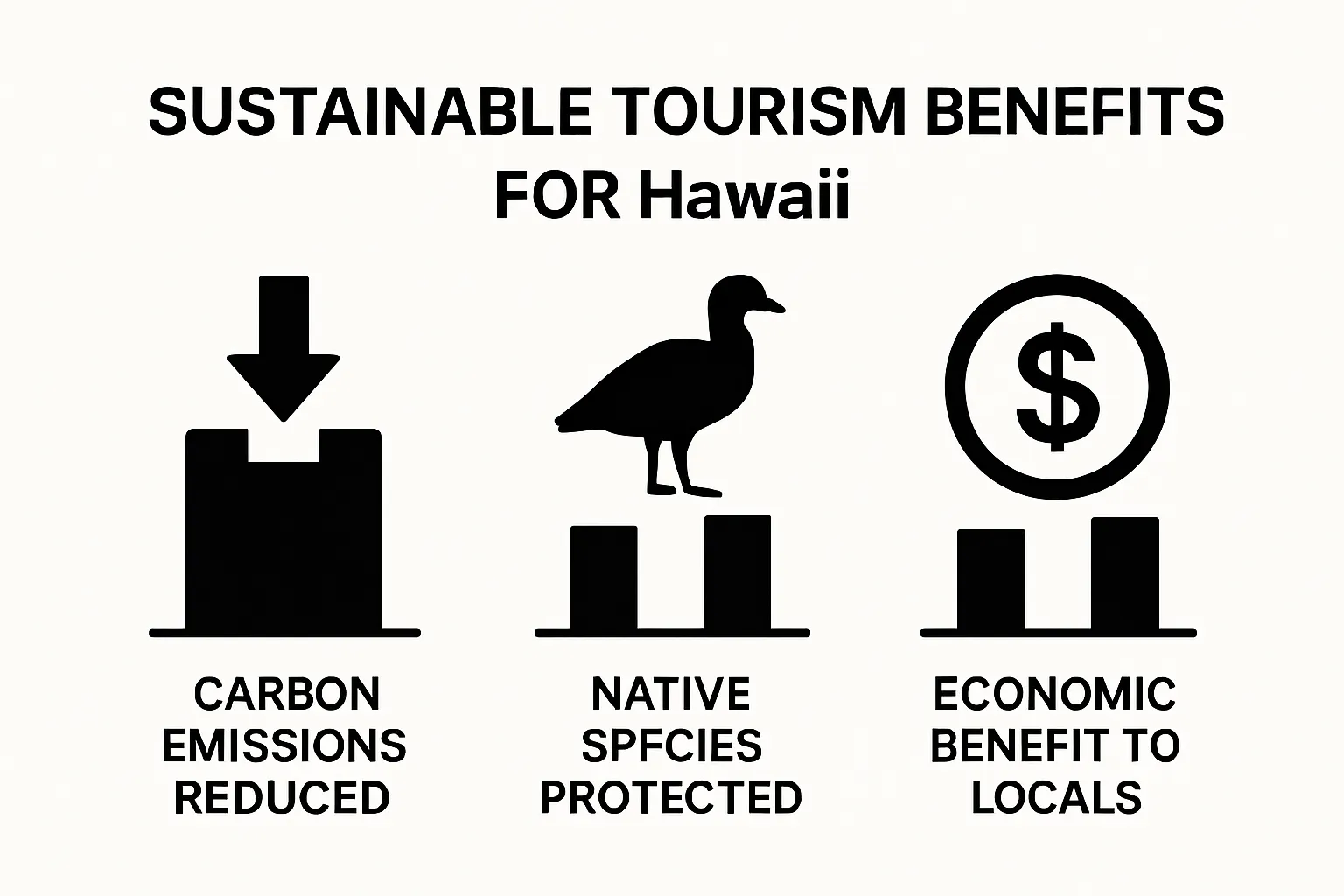 SUSTAINABLE TOURISM BENEFITS FOR Hawaii

$

CARBON EMISSIONS REDUCED

NATIVE SPFCIES PROTECTED

ECONOMIC BENEFIT TO LOCALS