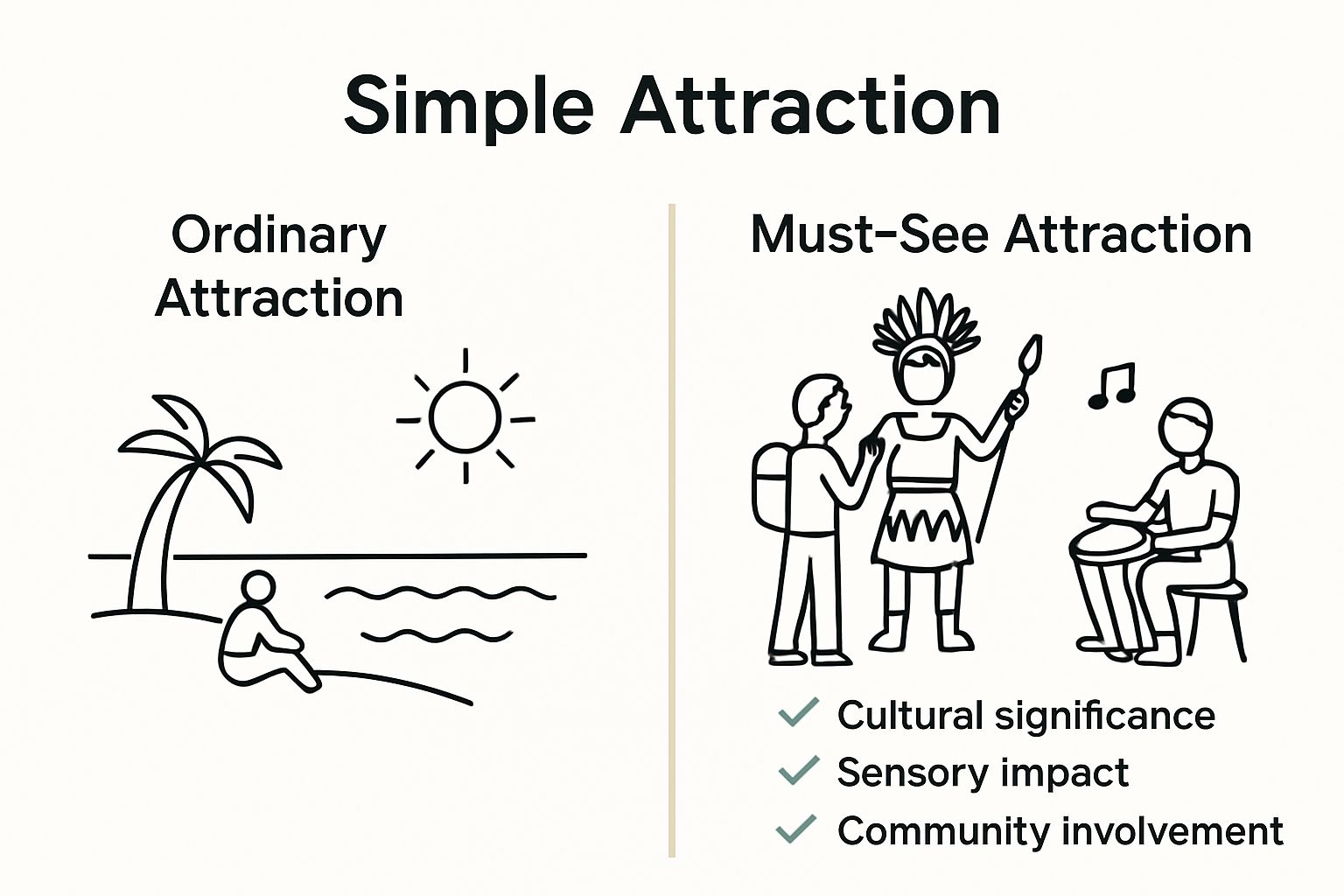 Simple Attraction

Ordinary Attraction

Must-See Attraction

✓ Cultural significance
✓ Sensory impact
✓ Community involvement