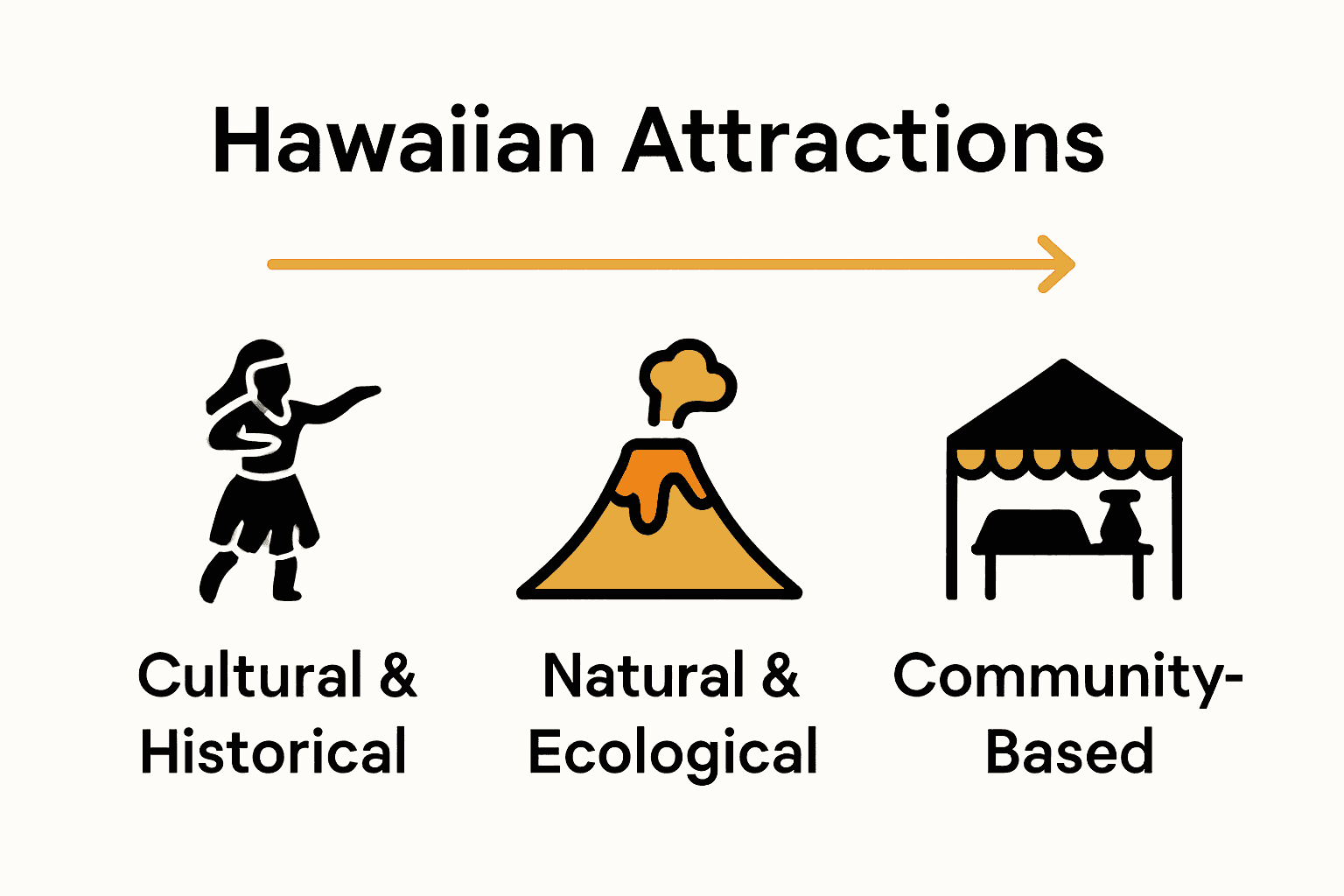 Hawaiian Attractions

Cultural & Historical

Natural & Ecological

Community-Based