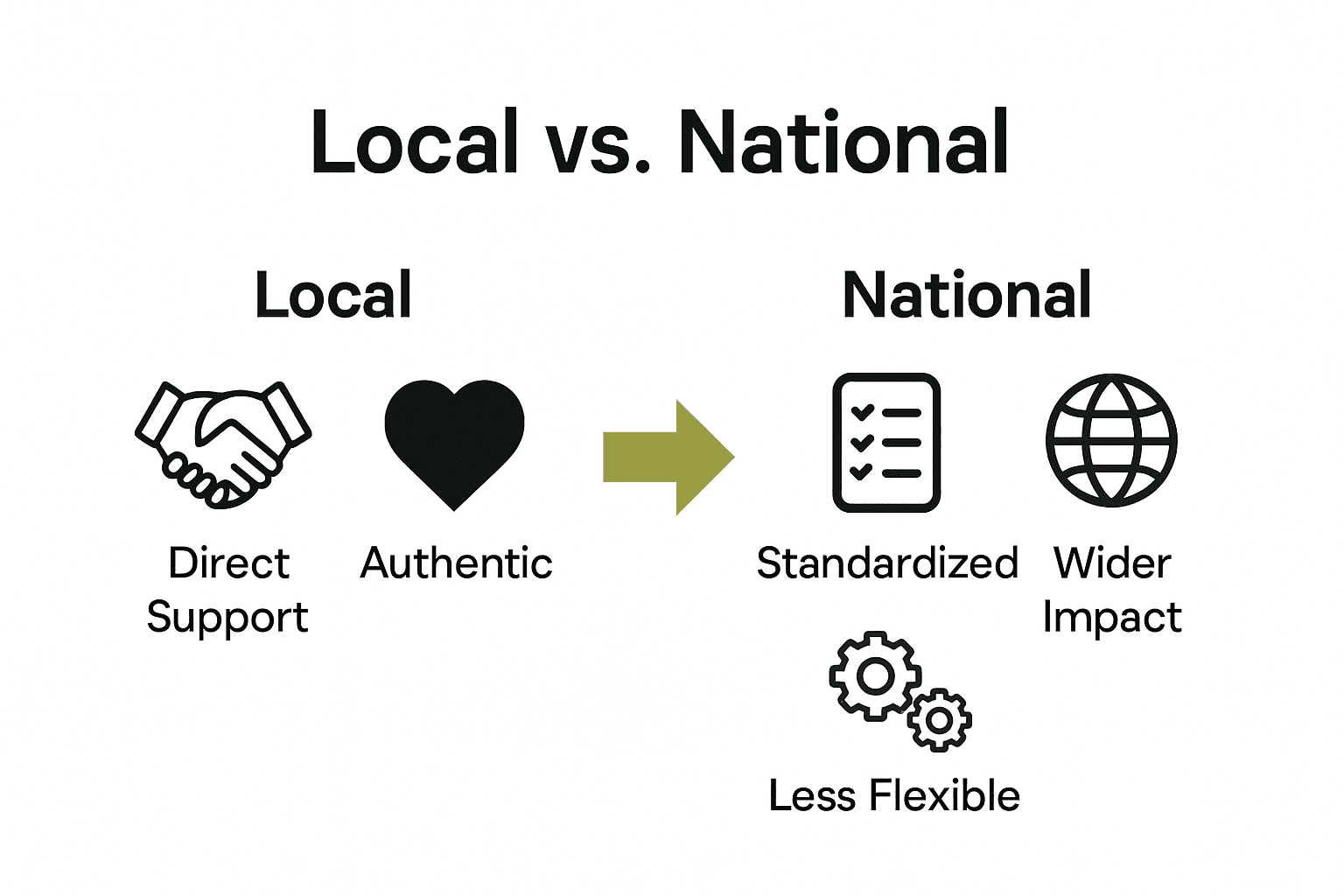 Local vs. National

Local

Direct Support

Authentic

National

Standardized

Wider Impact

Less Flexible