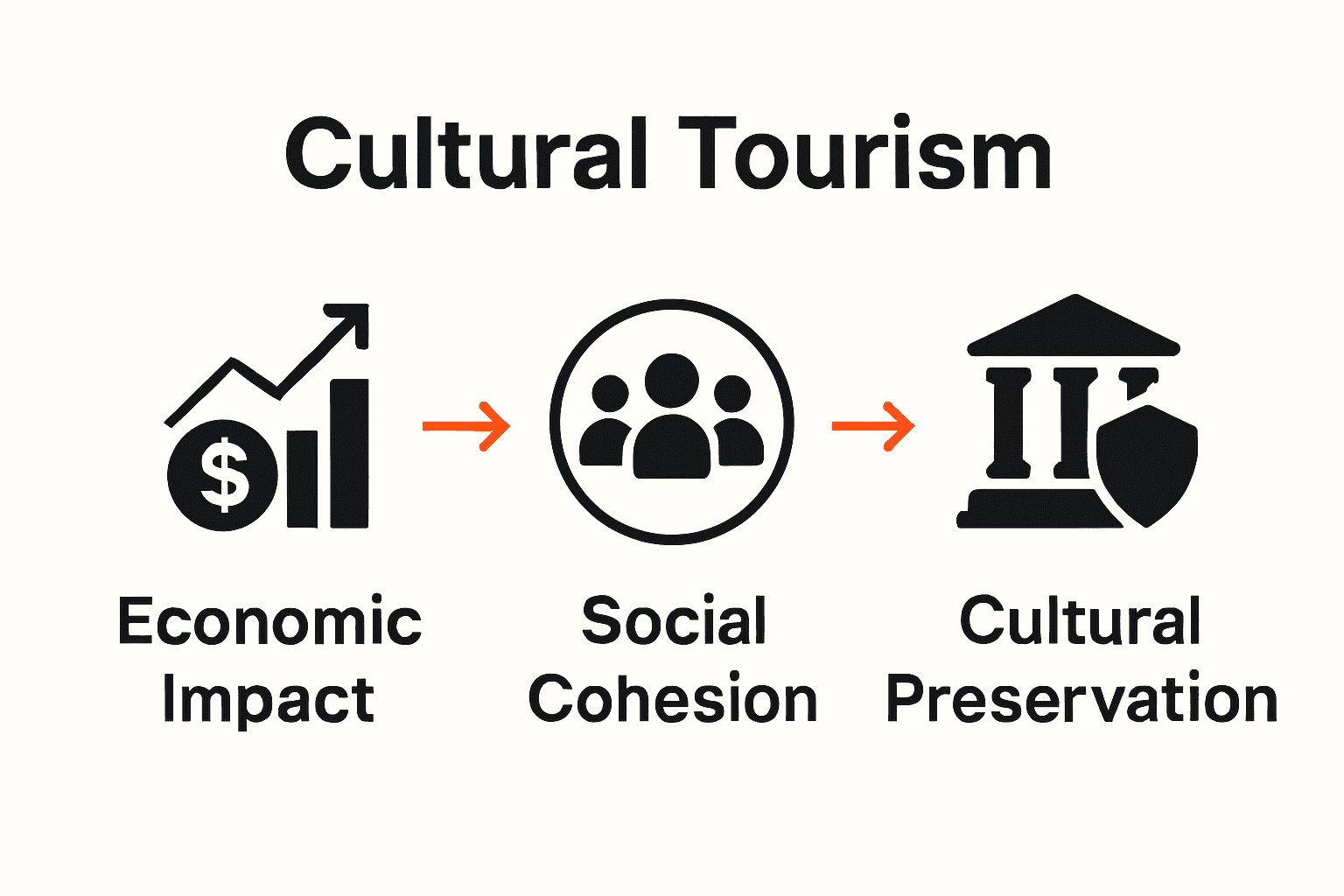 Cultural Tourism

$

Economic Impact

Social Cohesion

Cultural Preservation