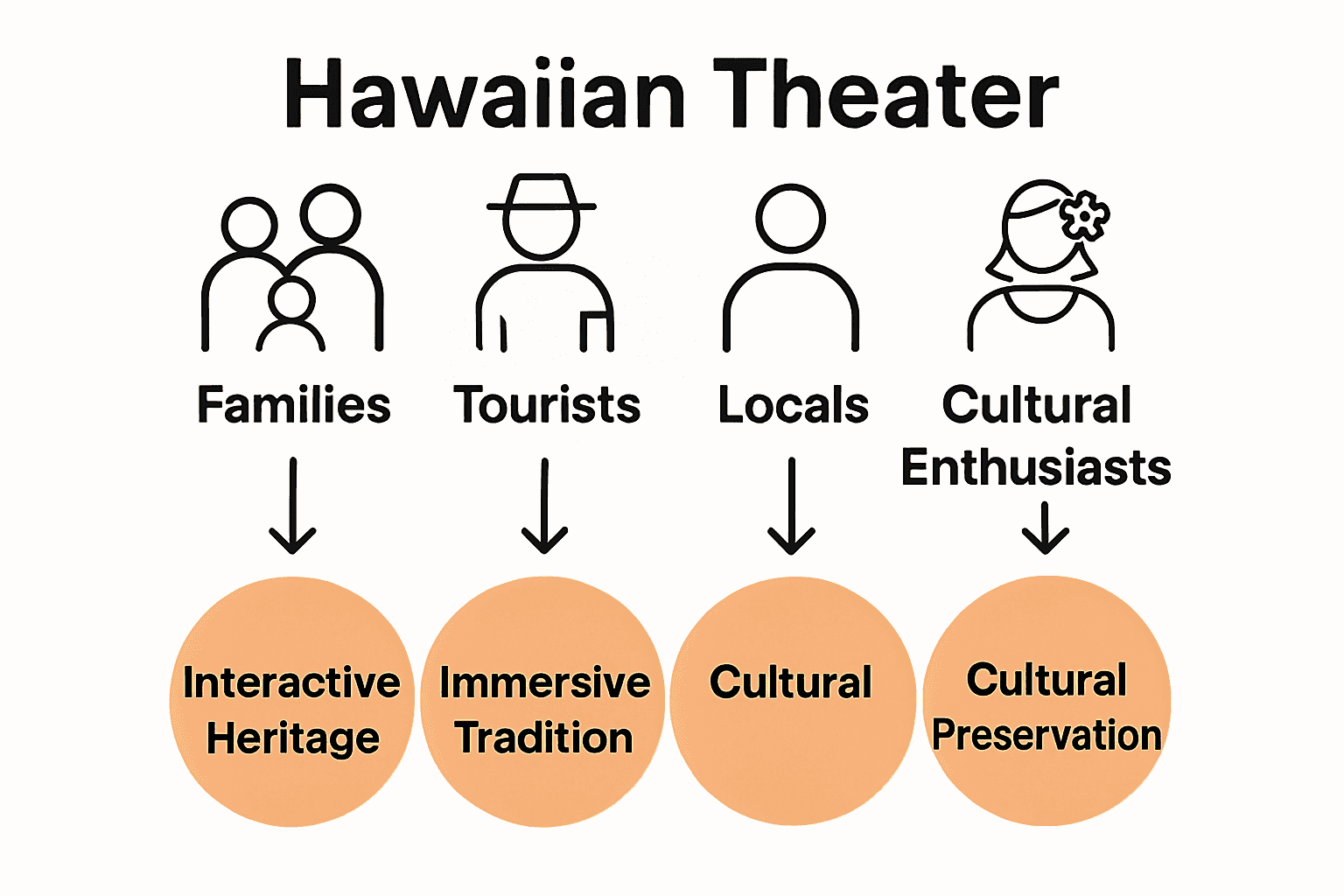 Hawaiian Theater

Families

Tourists

Locals

Cultural Enthusiasts

Interactive Heritage

Immersive Tradition

Cultural

Cultural Preservation