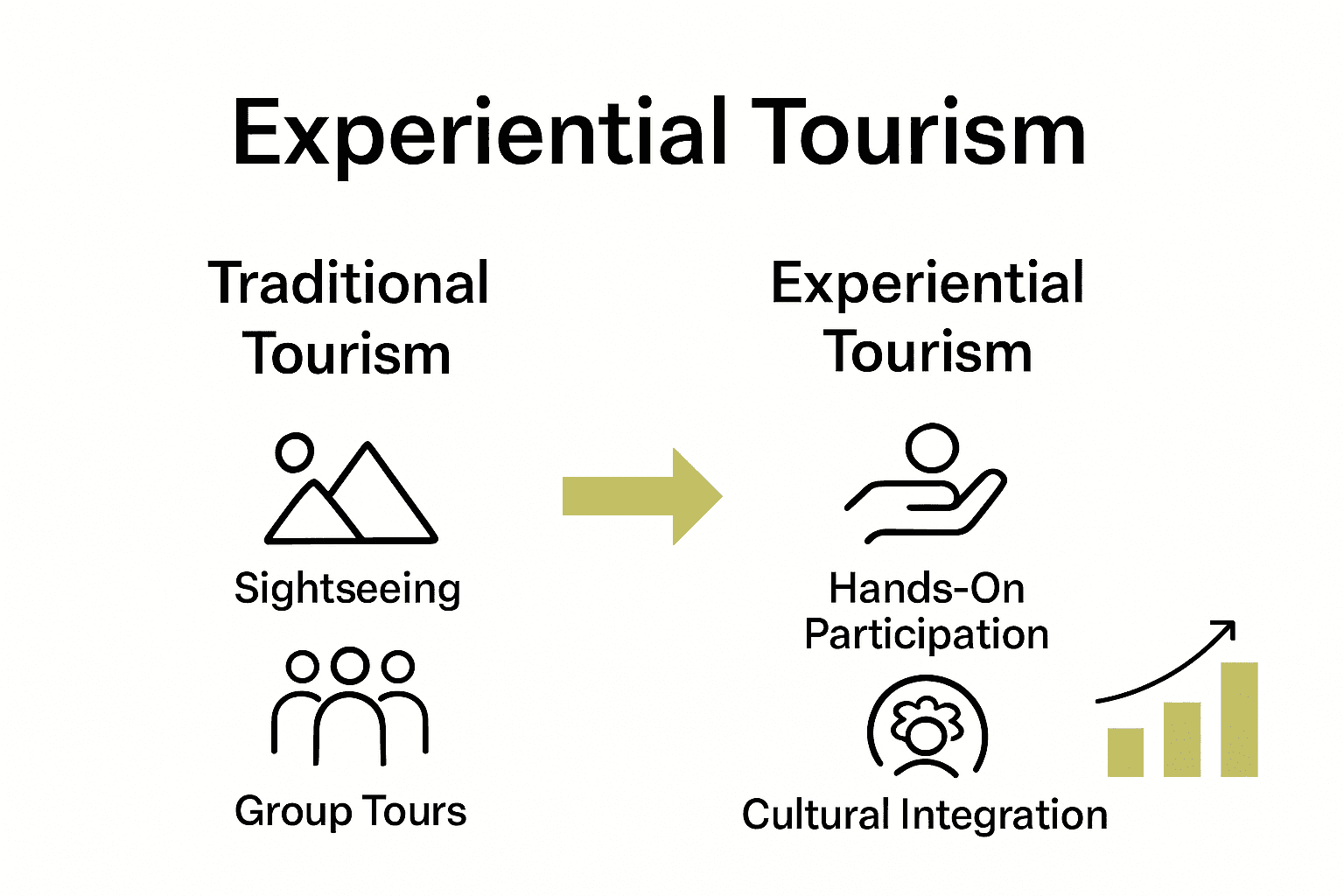 Experiential Tourism

Traditional Tourism

Sightseeing

Group Tours

Experiential Tourism

Hands-On Participation

Cultural Integration