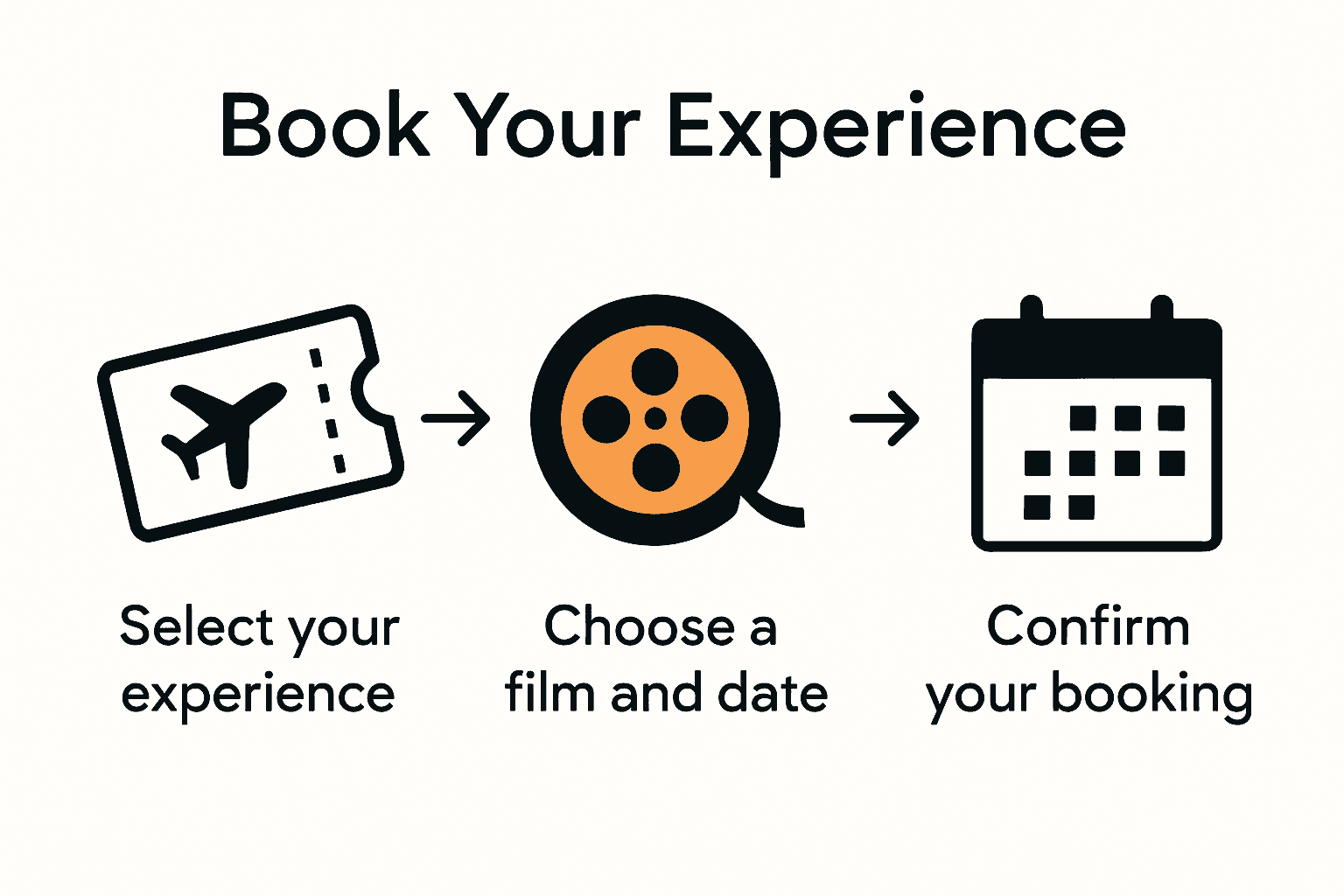 Book Your Experience

Select your experience

Choose a film and date

Confirm your booking