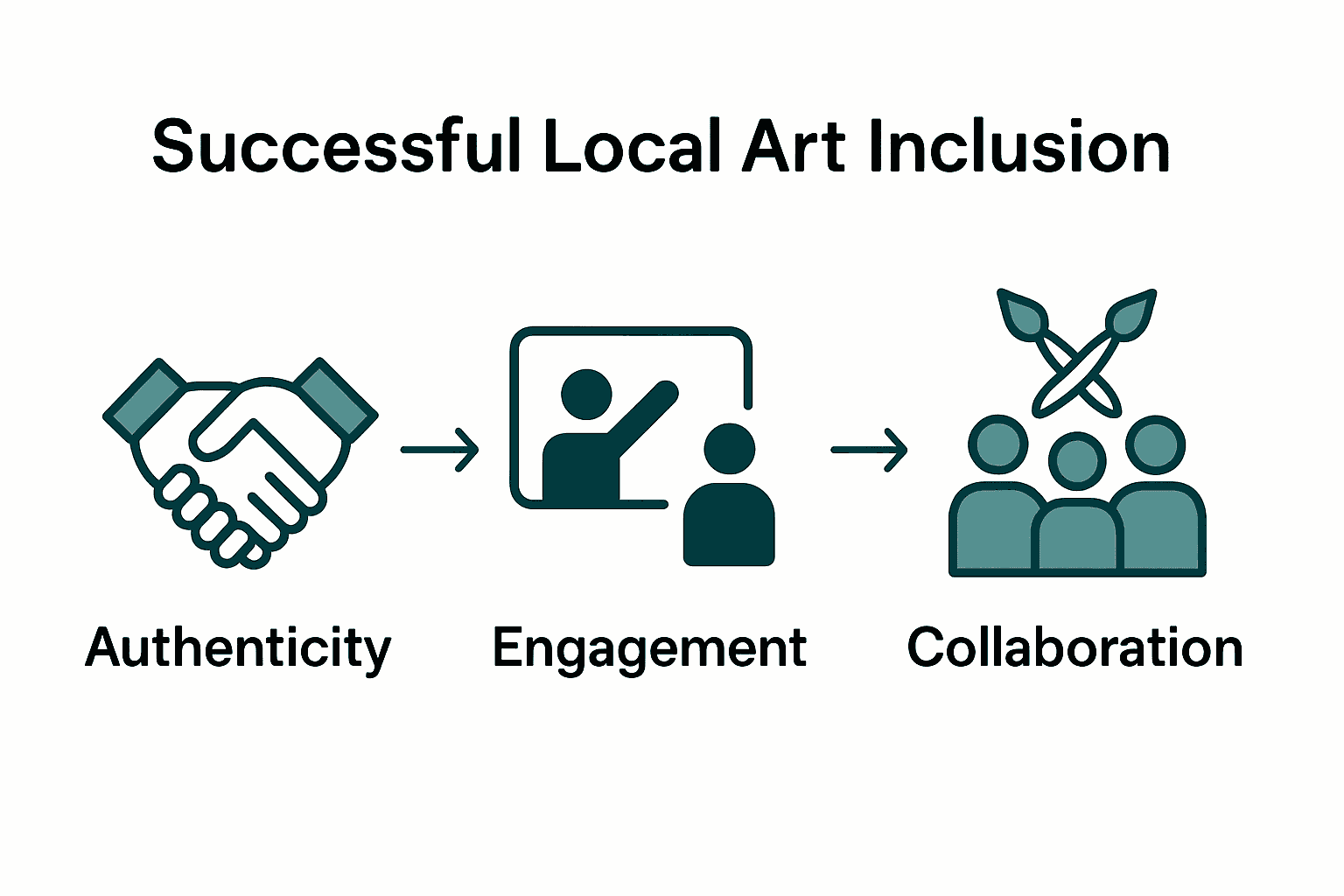 Successful Local Art Inclusion

Authenticity

Engagement

Collaboration