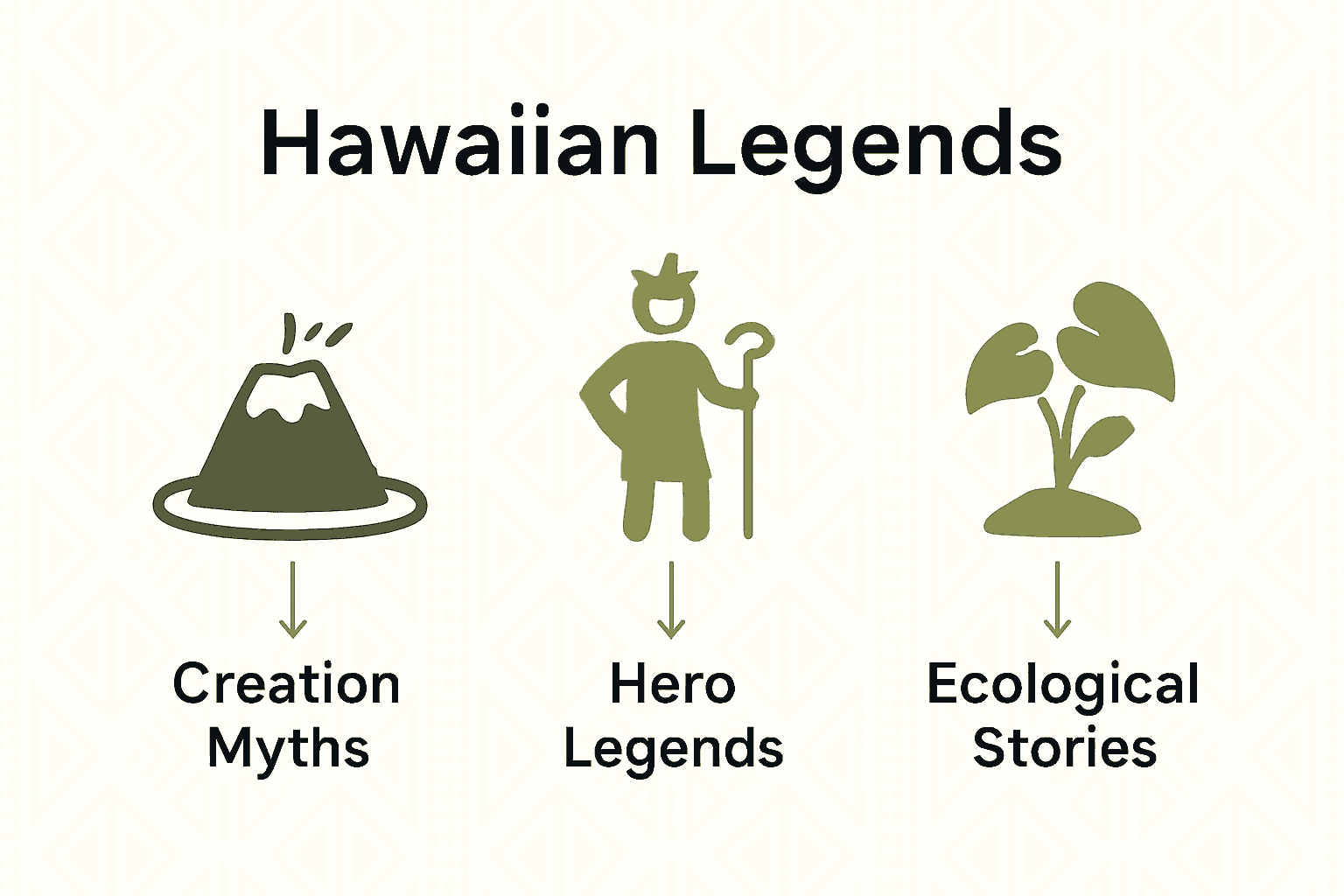 Hawaiian Legends

Creation Myths

Hero Legends

Ecological Stories