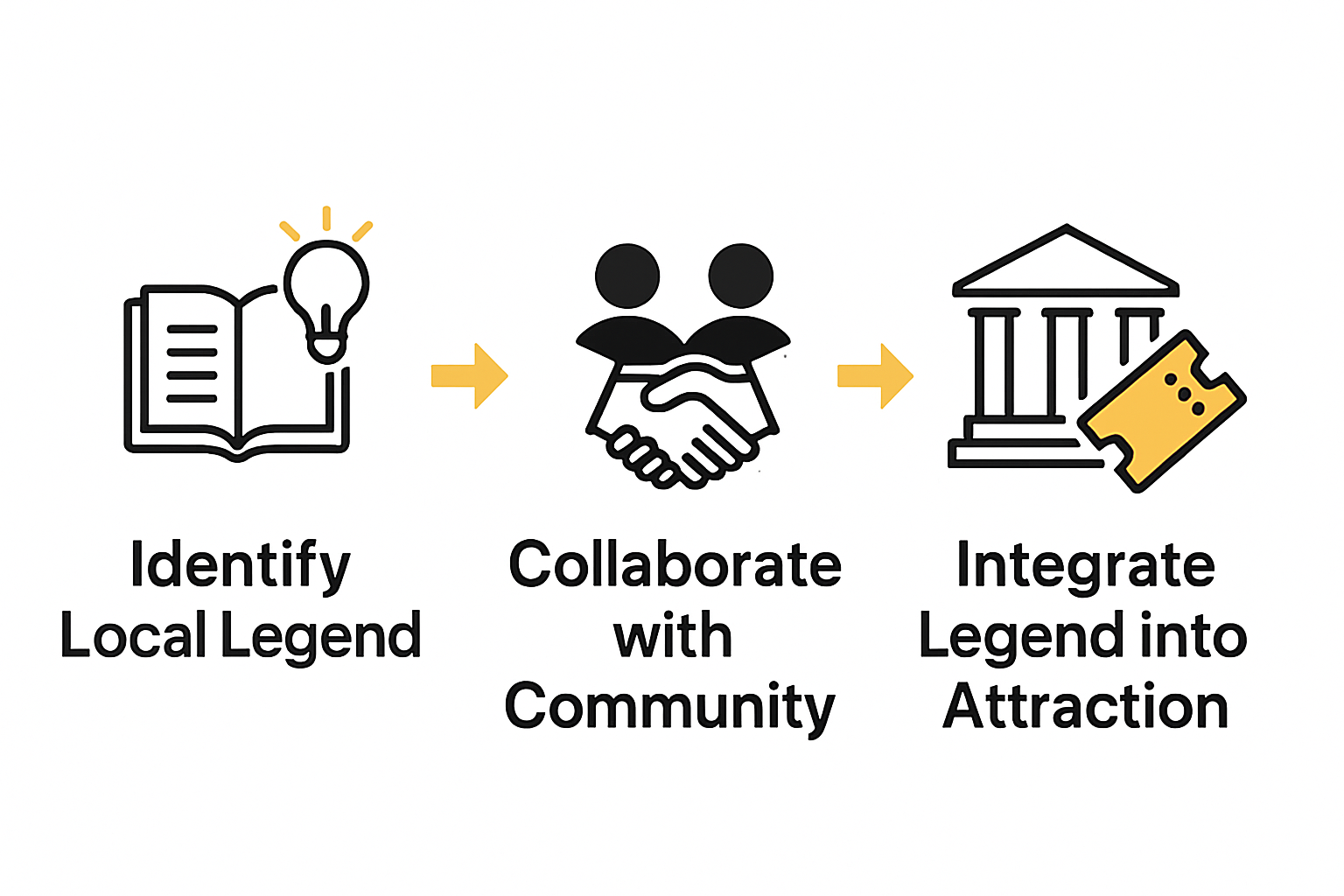 Identify Local Legend

Collaborate with Community

Integrate Legend into Attraction